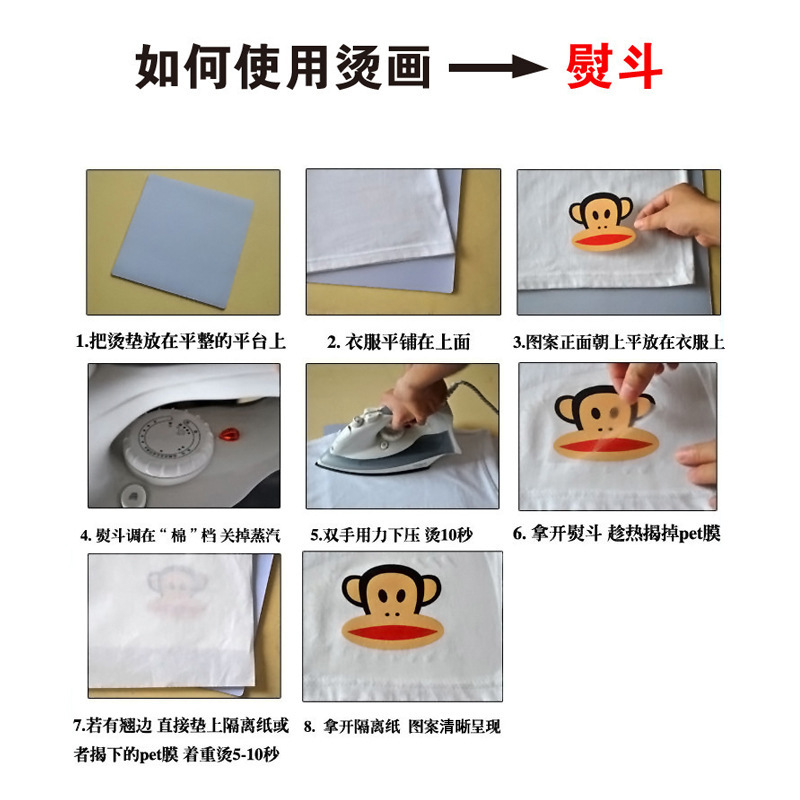 如何使用烫画 → 熨斗

1.把烫垫放在平整的平台上

2. 衣服平铺在上面

3.图案正面朝上平放在衣服上

4. 熨斗调在“棉”档 关掉蒸汽

5.双手用力下压 烫10秒

6. 拿开熨斗 趁热揭掉pet膜

7.若有翘边 直接垫上隔离纸或者揭下的pet膜 着重烫5-10秒

8. 拿开隔离纸 图案清晰呈现