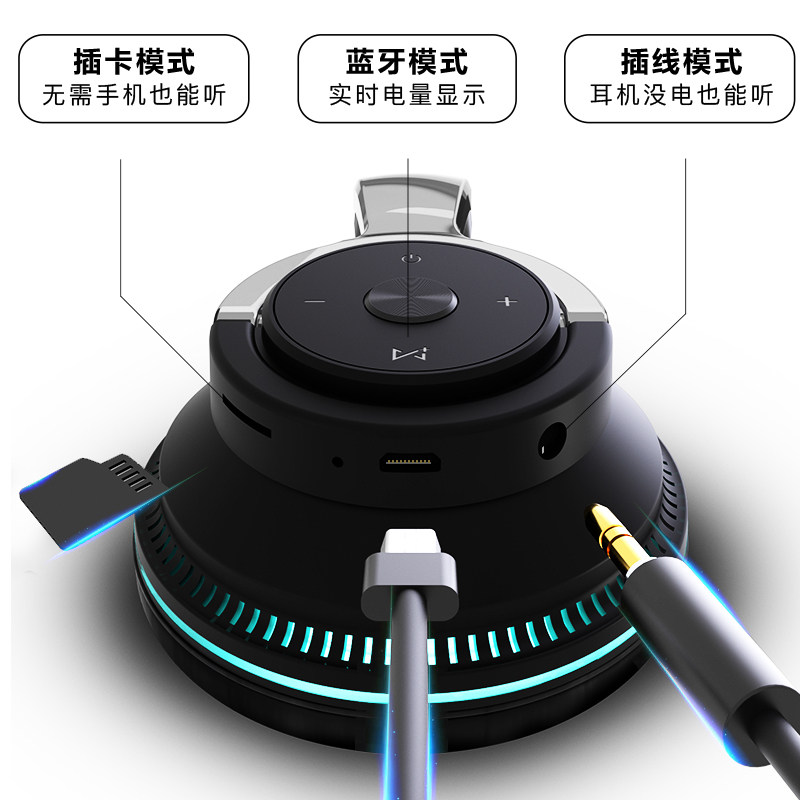 插卡模式
无需手机也能听

蓝牙模式
实时电量显示

插线模式
耳机没电也能听

−
+