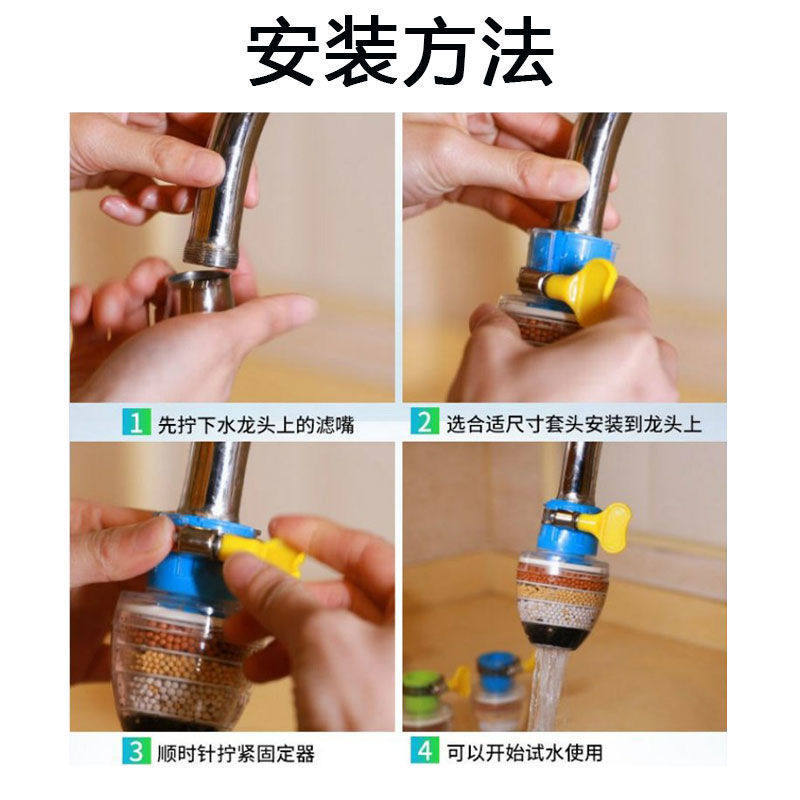 安装方法

1 先拧下水龙头上的滤嘴

2 选合适尺寸套头安装到龙头上

3 顺时针拧紧固定器

4 可以开始试水使用