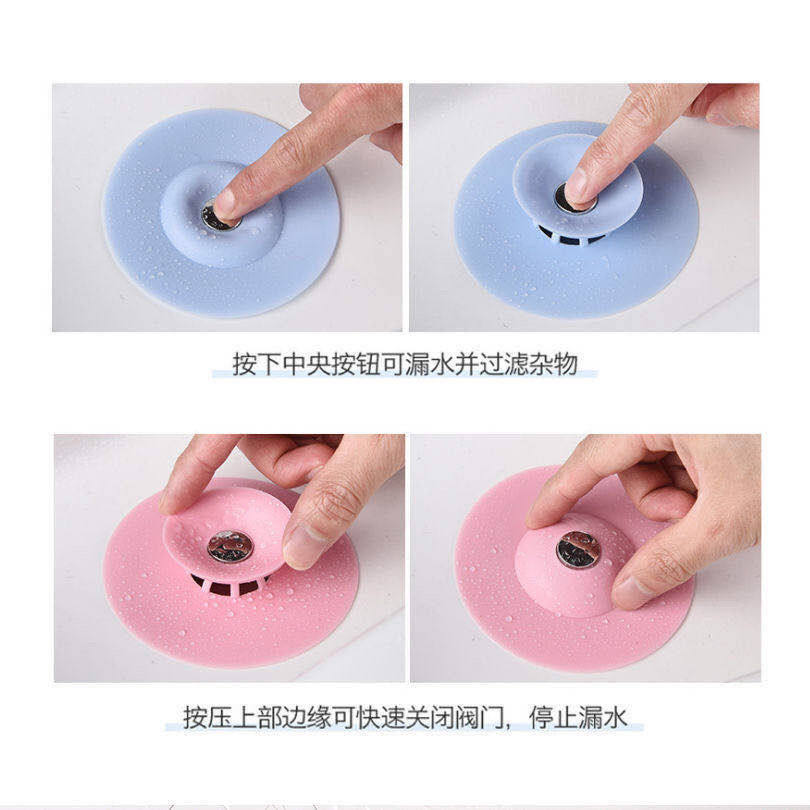 按下中央按钮可漏水并过滤杂物

按压上部边缘可快速关闭阀门，停止漏水