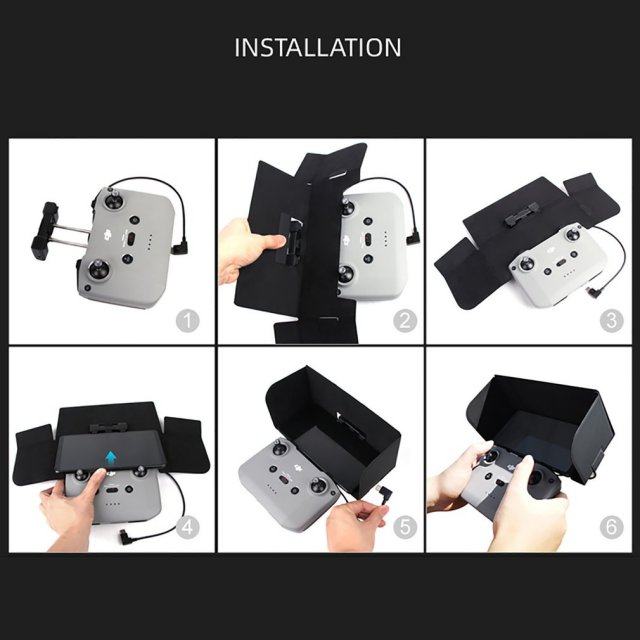 INSTALLATION

1

2

3

4

5

6