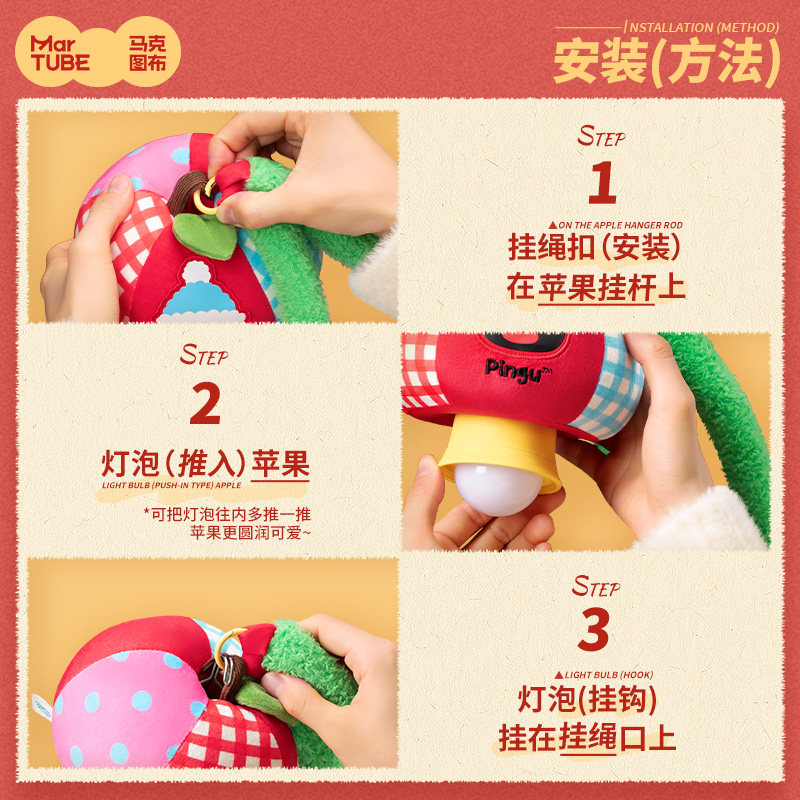 Mar TUBE 马克图布

INSTALLATION (METHOD)
安装(方法)

STEP
1
▲ON THE APPLE HANGER ROD
挂绳扣(安装)
在苹果挂杆上

STEP
2
灯泡(推入)苹果
LIGHT BULB (PUSH-IN TYPE) APPLE
*可把灯泡往内多推一推
苹果更圆润可爱~

Pingu™

STEP
3
▲LIGHT BULB (HOOK)
灯泡(挂钩)
挂在挂绳口上