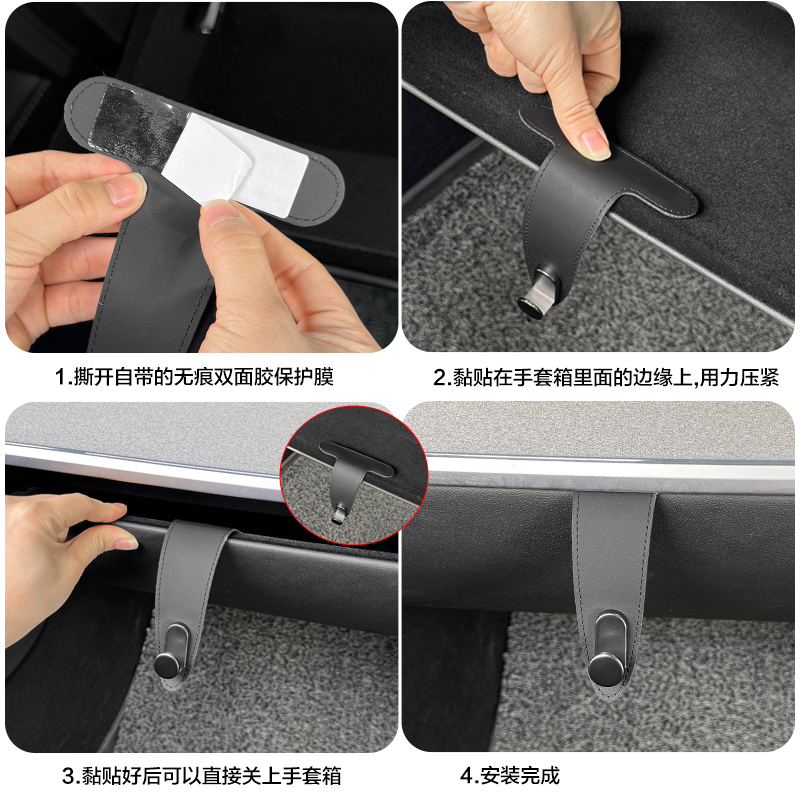 1.撕开自带的无痕双面胶保护膜

2.黏贴在手套箱里面的边缘上,用力压紧

3.黏贴好后可以直接关上手套箱

4.安装完成