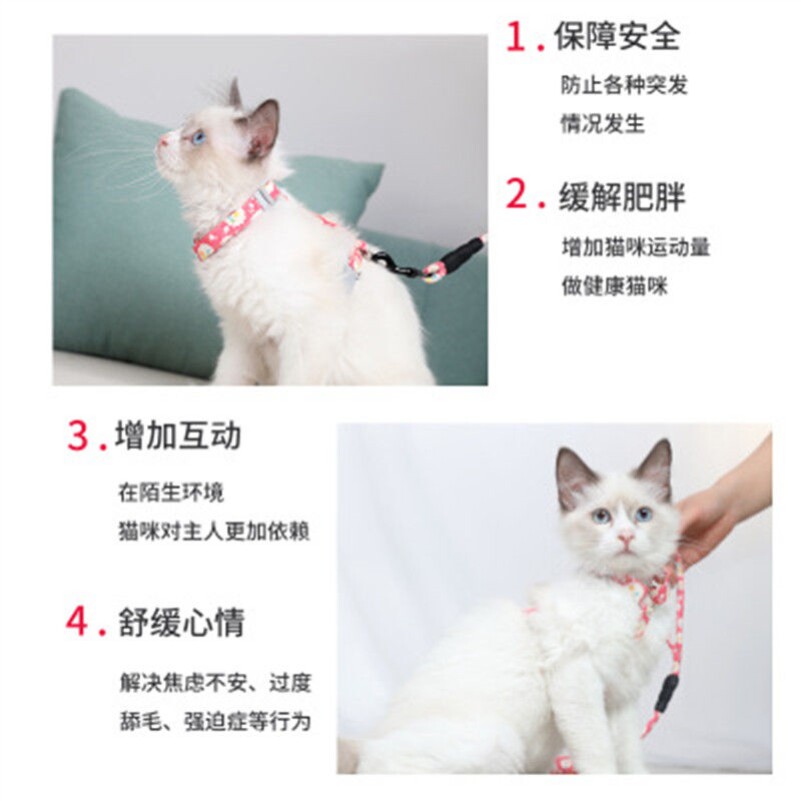 1. 保障安全

防止各种突发
情况发生

2. 缓解肥胖

增加猫咪运动量
做健康猫咪

3. 增加互动

在陌生环境
猫咪对主人更加依赖

4. 舒缓心情

解决焦虑不安、过度
舔毛、强迫症等行为