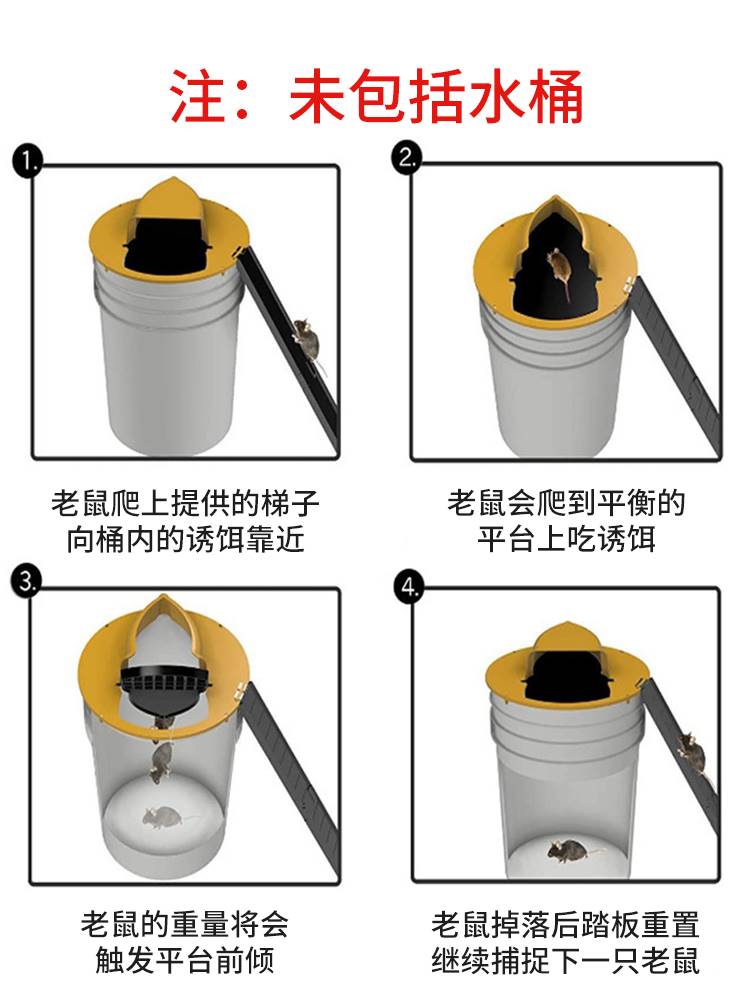 注：未包括水桶

1.

老鼠爬上提供的梯子向桶内的诱饵靠近

2.

老鼠会爬到平衡的平台上吃诱饵

3.

老鼠的重量将会触发平台前倾

4.

老鼠掉落后踏板重置继续捕捉下一只老鼠