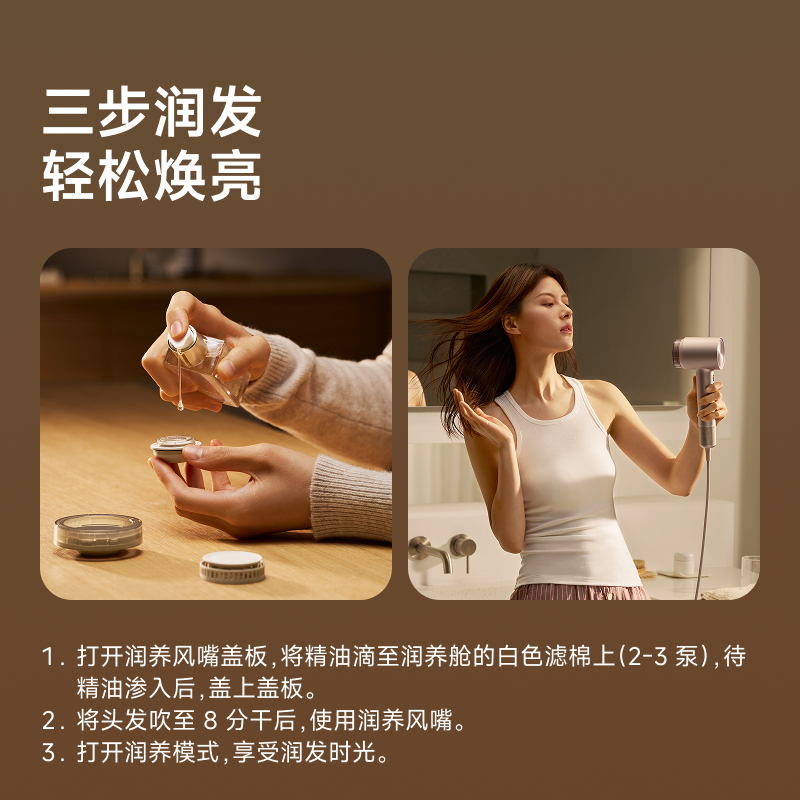 三步润发
轻松焕亮

1. 打开润养风嘴盖板，将精油滴至润养舱的白色滤棉上（2-3 泵），待精油渗入后，盖上盖板。
2. 将头发吹至 8 分干后，使用润养风嘴。
3. 打开润养模式，享受润发时光。