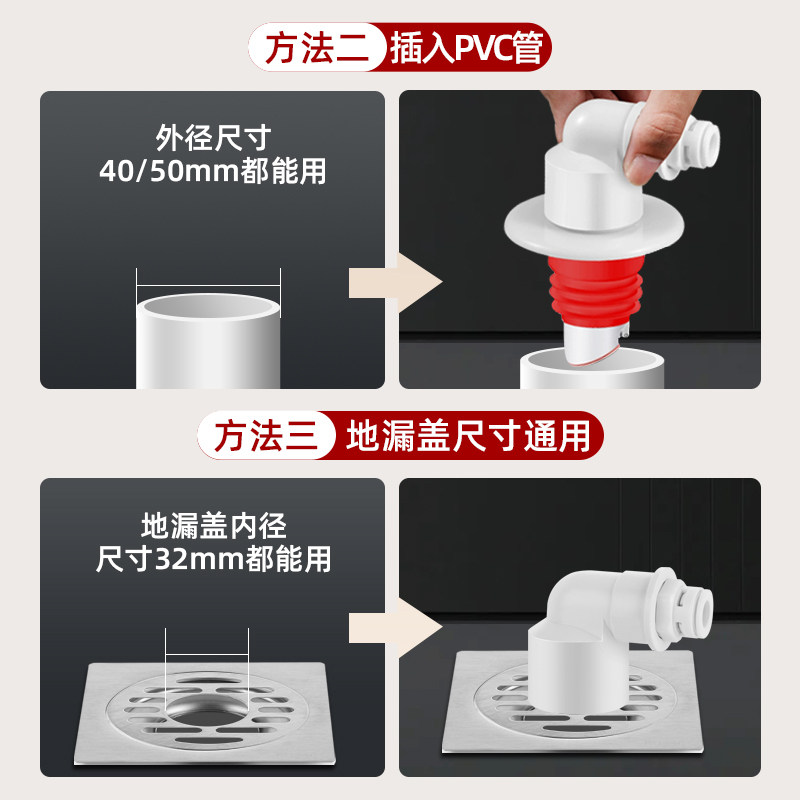 方法二 插入PVC管

外径尺寸
40/50mm都能用

方法三 地漏盖尺寸通用

地漏盖内径
尺寸32mm都能用