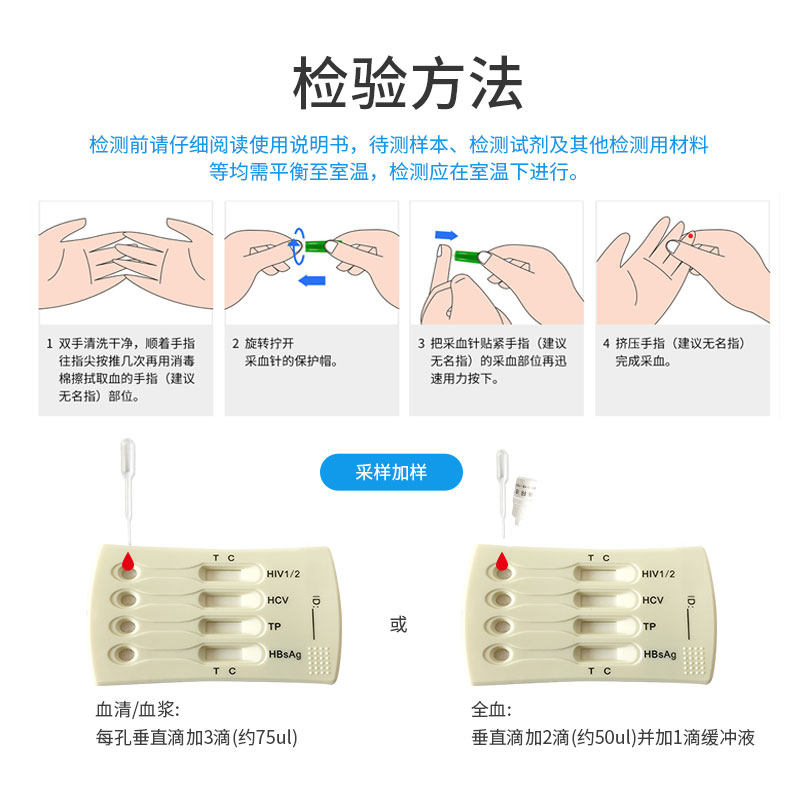 检验方法

检测前请仔细阅读使用说明书，待测样本、检测试剂及其他检测用材料等均需平衡至室温，检测应在室温下进行。

1 双手清洗干净，顺着手指往指尖按推几次再用消毒棉擦拭取血的手指（建议无名指）部位。

2 旋转拧开采血针的保护帽。

3 把采血针贴紧手指（建议无名指）的采血部位再迅速用力按下。

4 挤压手指（建议无名指）完成采血。

采样加样

T C
HIV1/2
HCV
TP
HBsAg
T C
ID:

或

T C
HIV1/2
HCV
TP
HBsAg
T C
ID:

血清/血浆:
每孔垂直滴加3滴(约75ul)

全血:
垂直滴加2滴(约50ul)并加1滴缓冲液