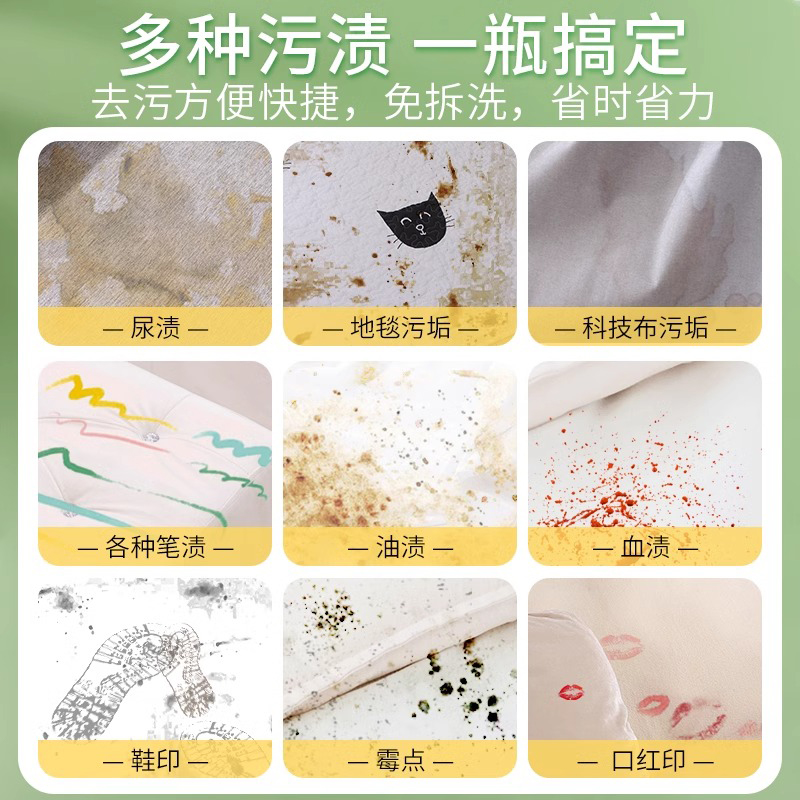 多种污渍 一瓶搞定

去污方便快捷，免拆洗，省时省力

— 尿渍 —

— 地毯污垢 —

— 科技布污垢 —

— 各种笔渍 —

— 油渍 —

— 血渍 —

— 鞋印 —

— 霉点 —

— 口红印 —