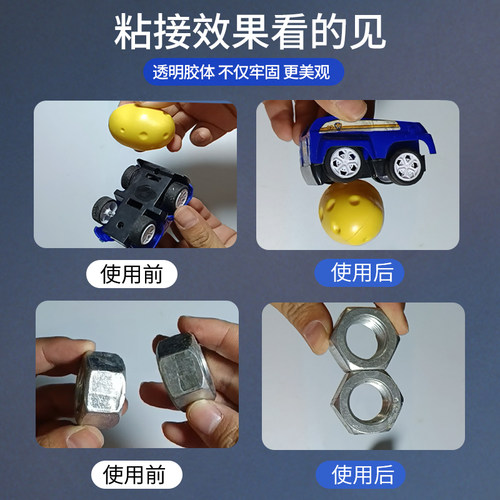 粘接效果看的见

透明胶体 不仅牢固 更美观

使用前

使用后

使用前

使用后