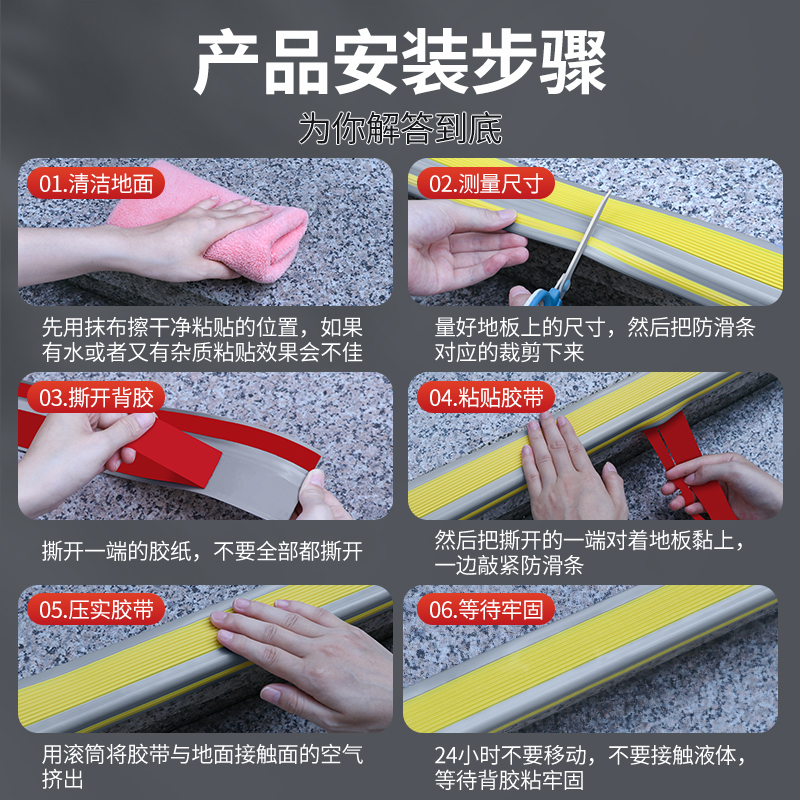 产品安装步骤

为你解答到底

01.清洁地面

先用抹布擦干净粘贴的位置，如果有水或者又有杂质粘贴效果会不佳

02.测量尺寸

量好地板上的尺寸，然后把防滑条对应的裁剪下来

03.撕开背胶

撕开一端的胶纸，不要全部都撕开

04.粘贴胶带

然后把撕开的一端对着地板黏上，一边敲紧防滑条

05.压实胶带

用滚筒将胶带与地面接触面的空气挤出

06.等待牢固

24小时不要移动，不要接触液体，等待背胶粘牢固