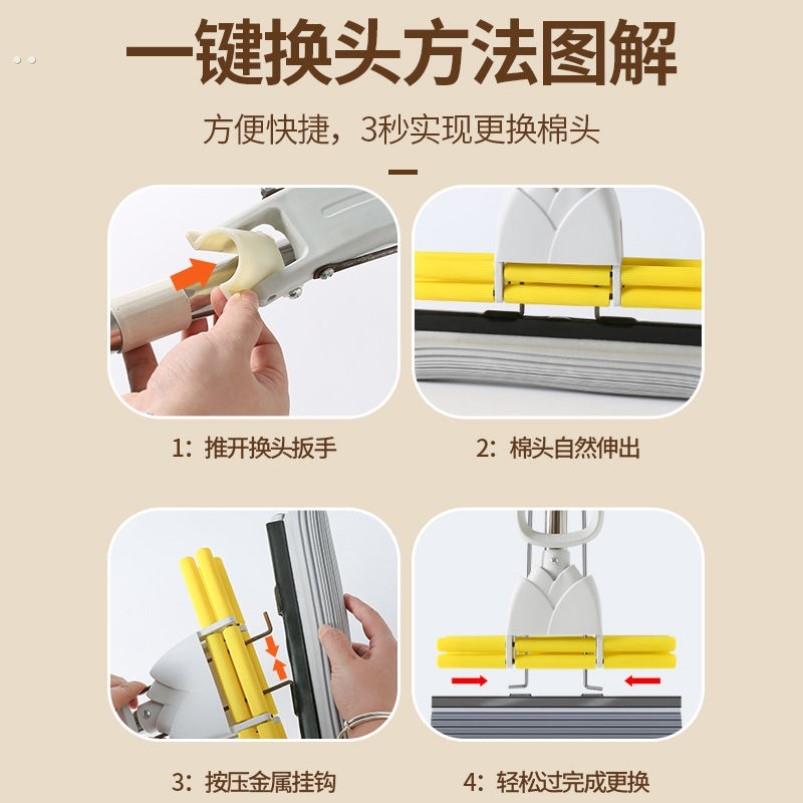 一键换头方法图解

方便快捷，3秒实现更换棉头

1：推开换头扳手

2：棉头自然伸出

3：按压金属挂钩

4：轻松过完成更换