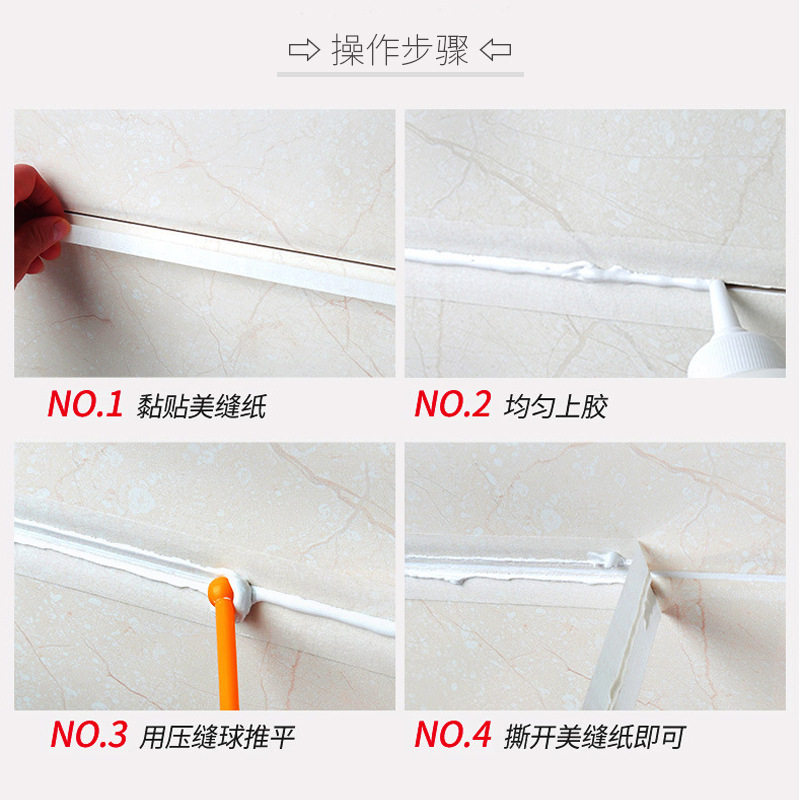 ⇨ 操作步骤 ⇦

NO.1 黏贴美缝纸

NO.2 均匀上胶

NO.3 用压缝球推平

NO.4 撕开美缝纸即可