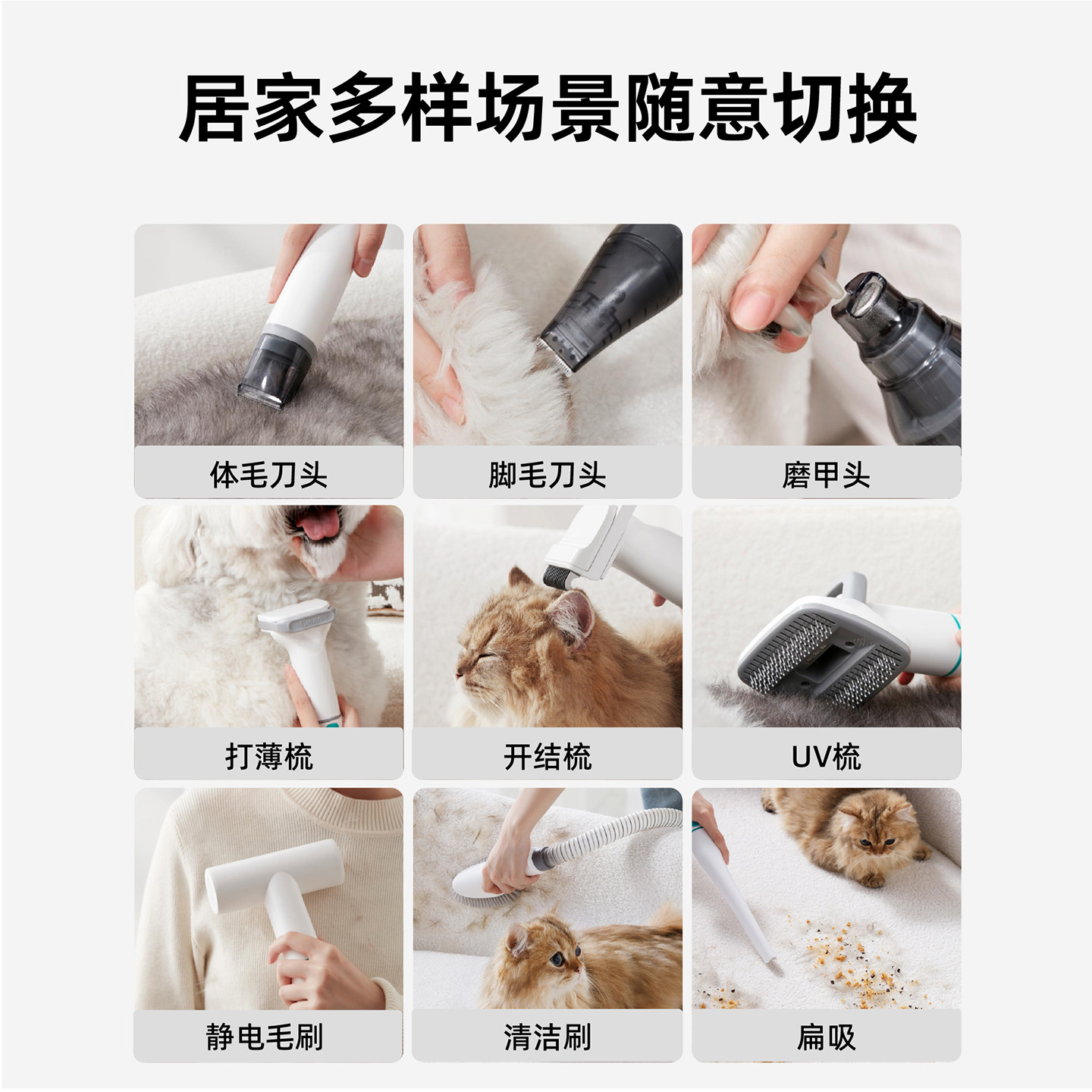 居家多样场景随意切换

体毛刀头

脚毛刀头

磨甲头

打薄梳

开结梳

UV梳

静电毛刷

清洁刷

扁吸