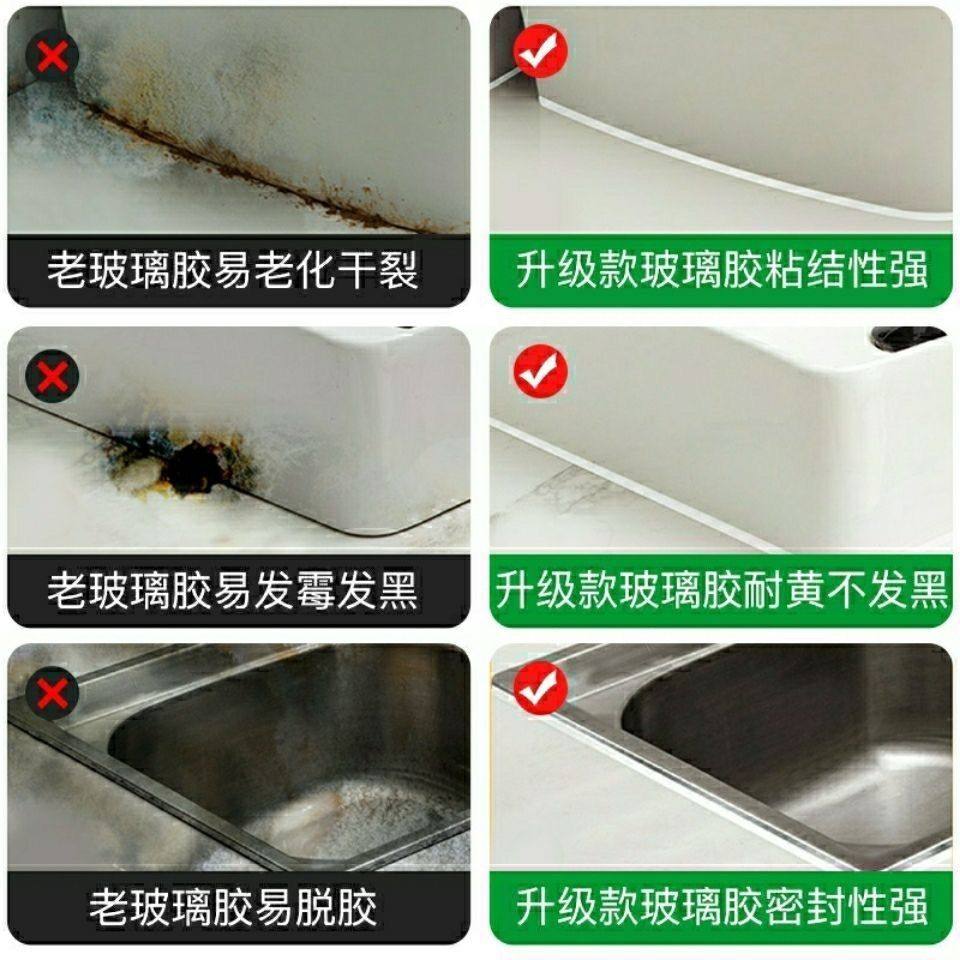 老玻璃胶易老化干裂

升级款玻璃胶粘结性强

老玻璃胶易发霉发黑

升级款玻璃胶耐黄不发黑

老玻璃胶易脱胶

升级款玻璃胶密封性强