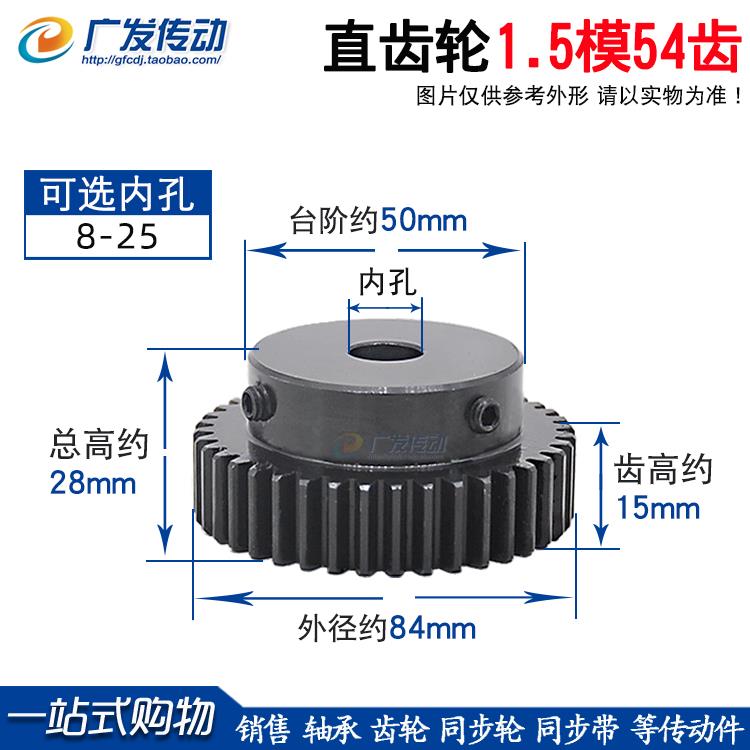 广发传动
http://gfcdj.taobao.com/

直齿轮1.5模54齿
图片仅供参考外形 请以实物为准！

可选内孔
8-25

台阶约50mm
内孔

广发传动

总高约
28mm

齿高约
15mm

外径约84mm

一站式购物 销售 轴承 齿轮 同步轮 同步带 等传动件