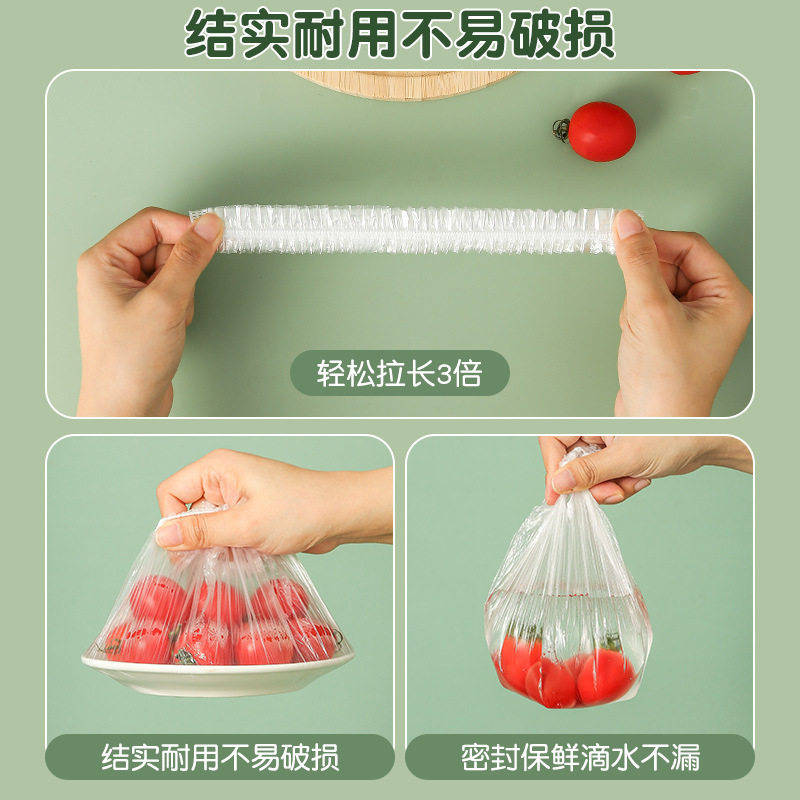 结实耐用不易破损

轻松拉长3倍

结实耐用不易破损

密封保鲜滴水不漏