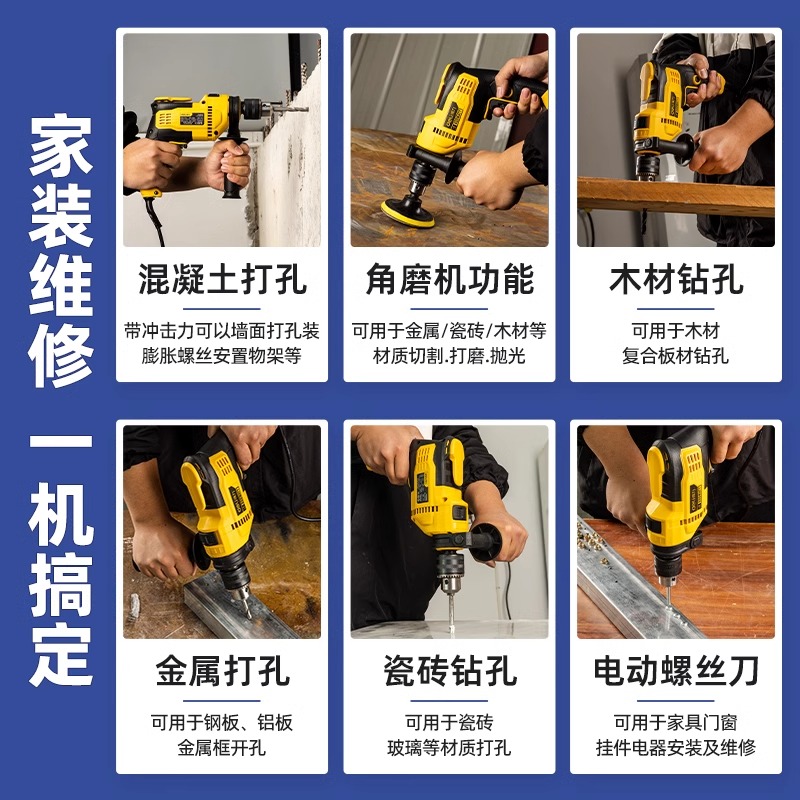 家装维修

一机搞定

混凝土打孔

带冲击力可以墙面打孔装膨胀螺丝安置物架等

角磨机功能

可用于金属/瓷砖/木材等材质切割.打磨.抛光

木材钻孔

可用于木材复合板材钻孔

金属打孔

可用于钢板、铝板金属框开孔

瓷砖钻孔

可用于瓷砖玻璃等材质打孔

电动螺丝刀

可用于家具门窗挂件电器安装及维修