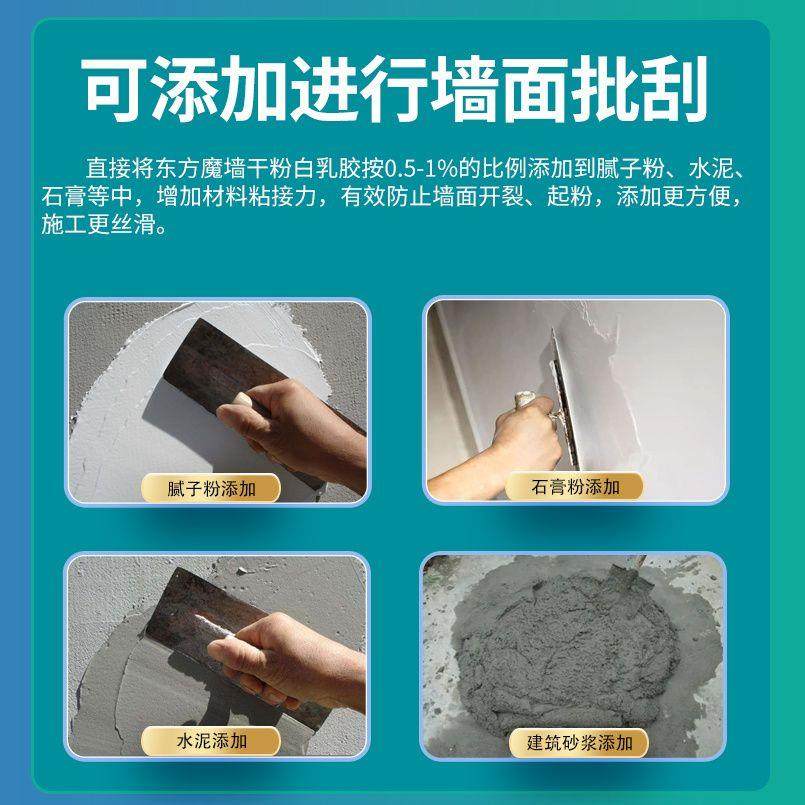 可添加进行墙面批刮

直接将东方魔墙干粉白乳胶按0.5-1%的比例添加到腻子粉、水泥、石膏等中，增加材料粘接力，有效防止墙面开裂、起粉，添加更方便，施工更丝滑。

腻子粉添加

石膏粉添加

水泥添加

建筑砂浆添加