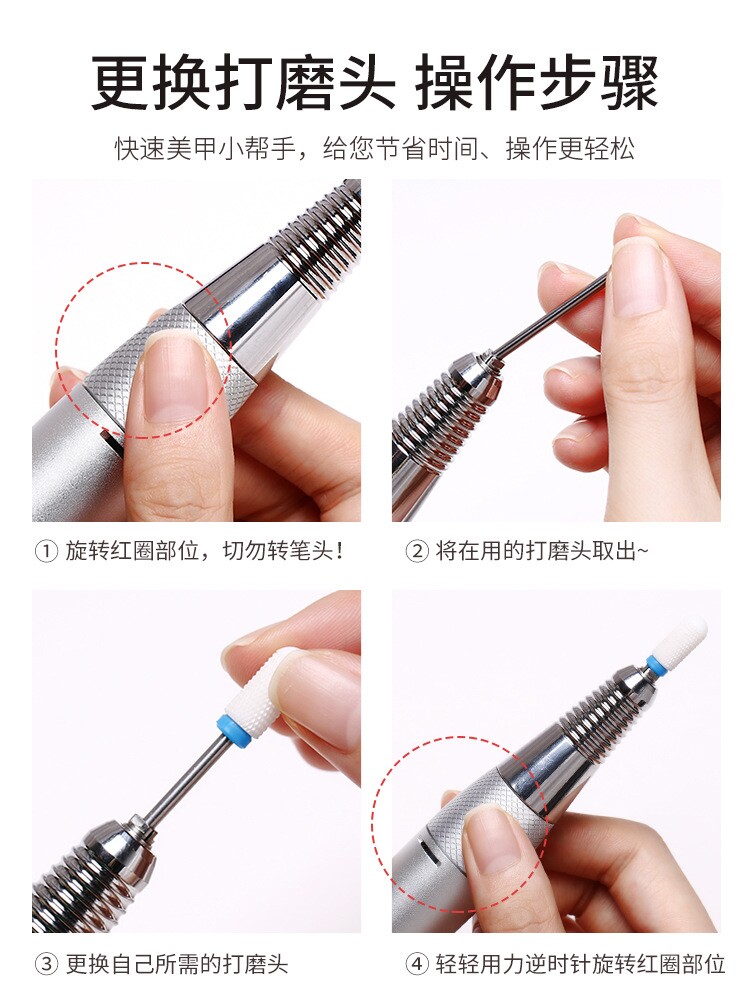 更换打磨头 操作步骤

快速美甲小帮手，给您节省时间、操作更轻松

① 旋转红圈部位，切勿转笔头！

② 将在用的打磨头取出~

③ 更换自己所需的打磨头

④ 轻轻用力逆时针旋转红圈部位