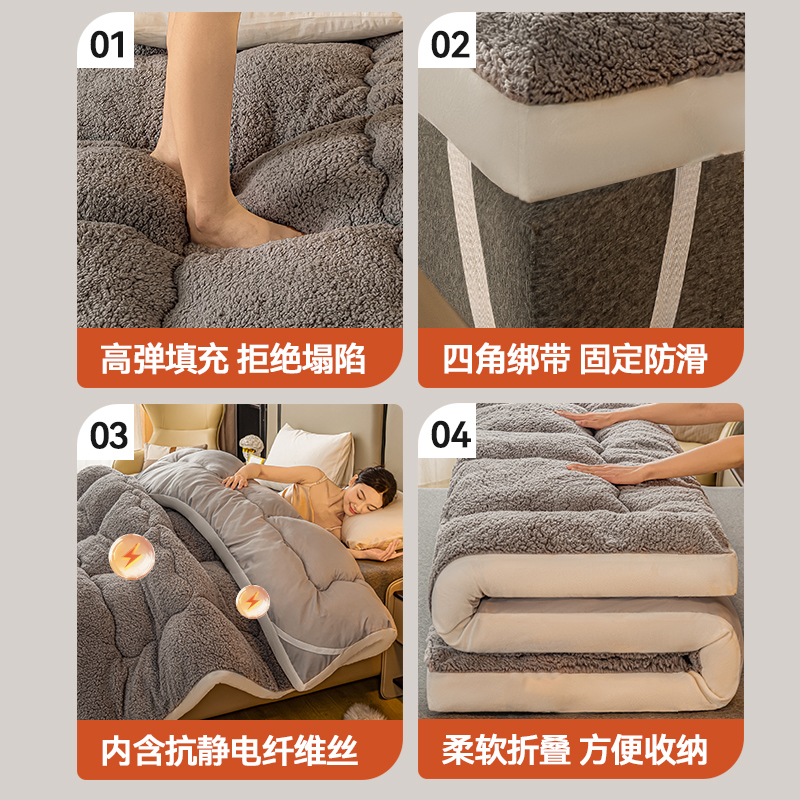 01

高弹填充 拒绝塌陷

02

四角绑带 固定防滑

03

内含抗静电纤维丝

04

柔软折叠 方便收纳