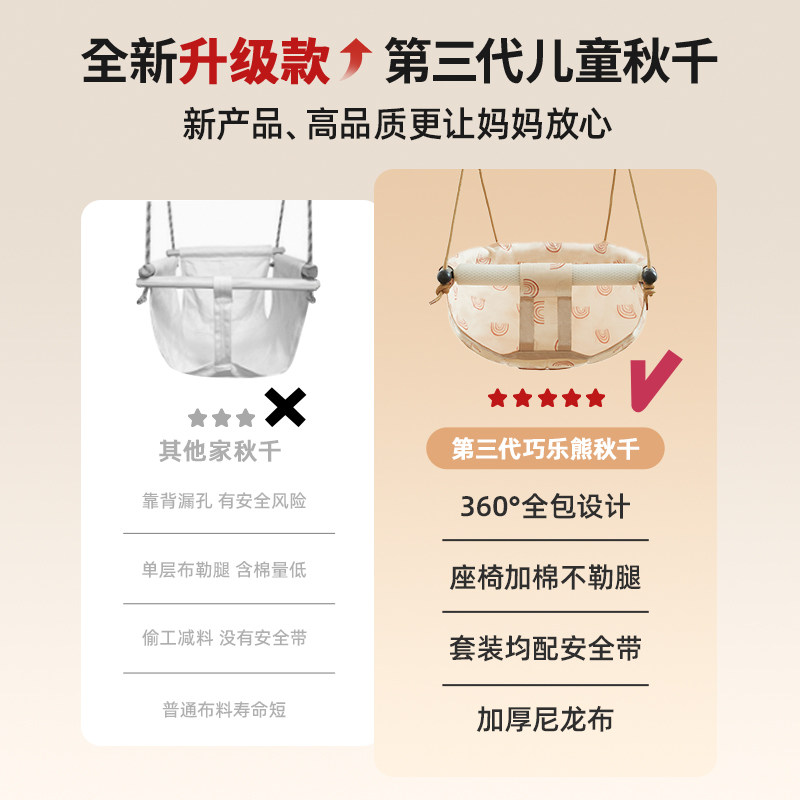 全新升级款 第三代儿童秋千

新产品、高品质更让妈妈放心

其他家秋千

靠背漏孔 有安全风险

单层布勒腿 含棉量低

偷工减料 没有安全带

普通布料寿命短

第三代巧乐熊秋千

360°全包设计

座椅加棉不勒腿

套装均配安全带

加厚尼龙布