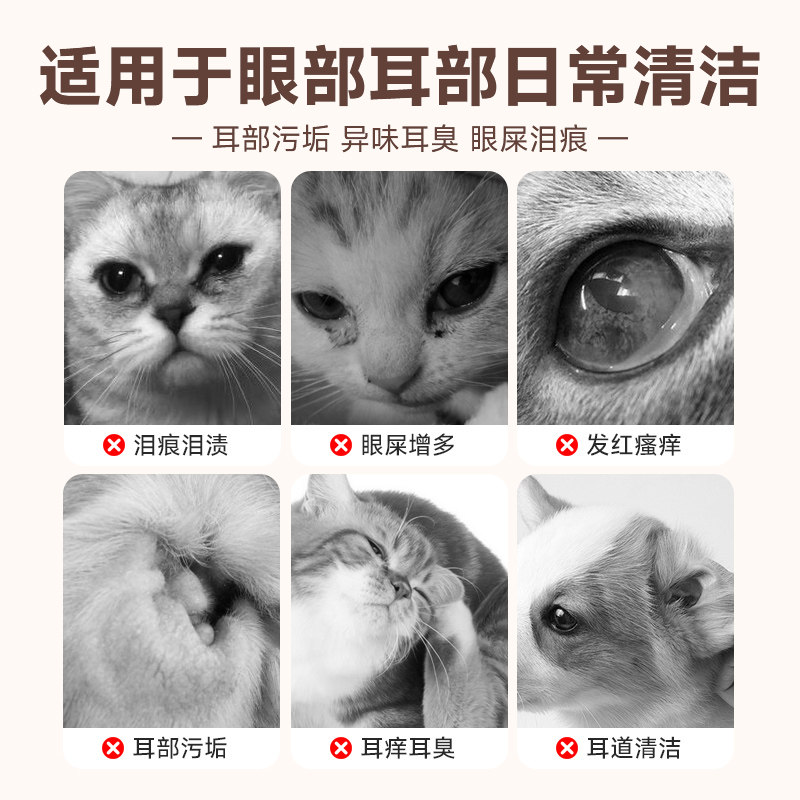 适用于眼部耳部日常清洁

— 耳部污垢 异味耳臭 眼屎泪痕 —

泪痕泪渍

眼屎增多

发红瘙痒

耳部污垢

耳痒耳臭

耳道清洁