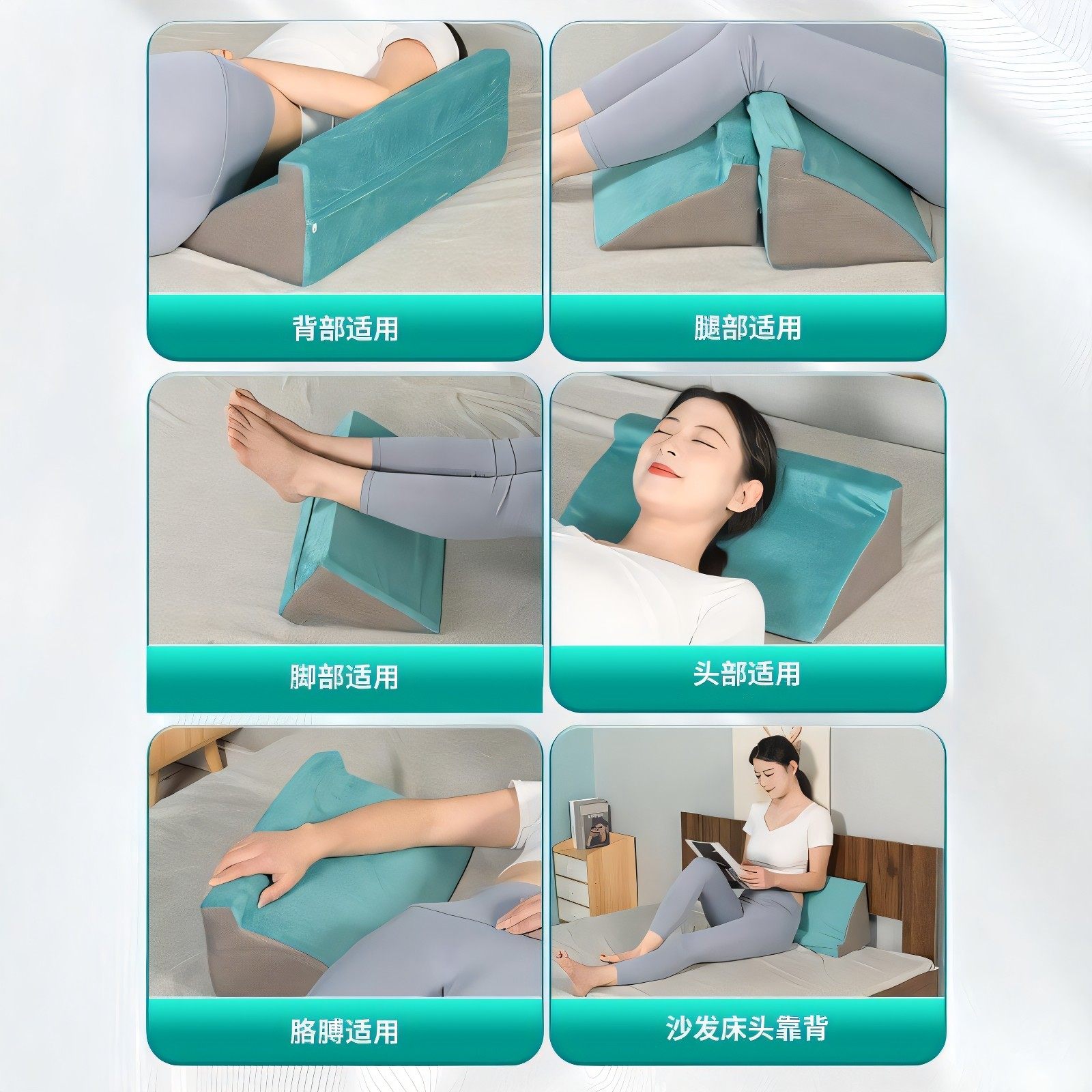 背部适用

腿部适用

脚部适用

头部适用

胳膊适用

沙发床头靠背