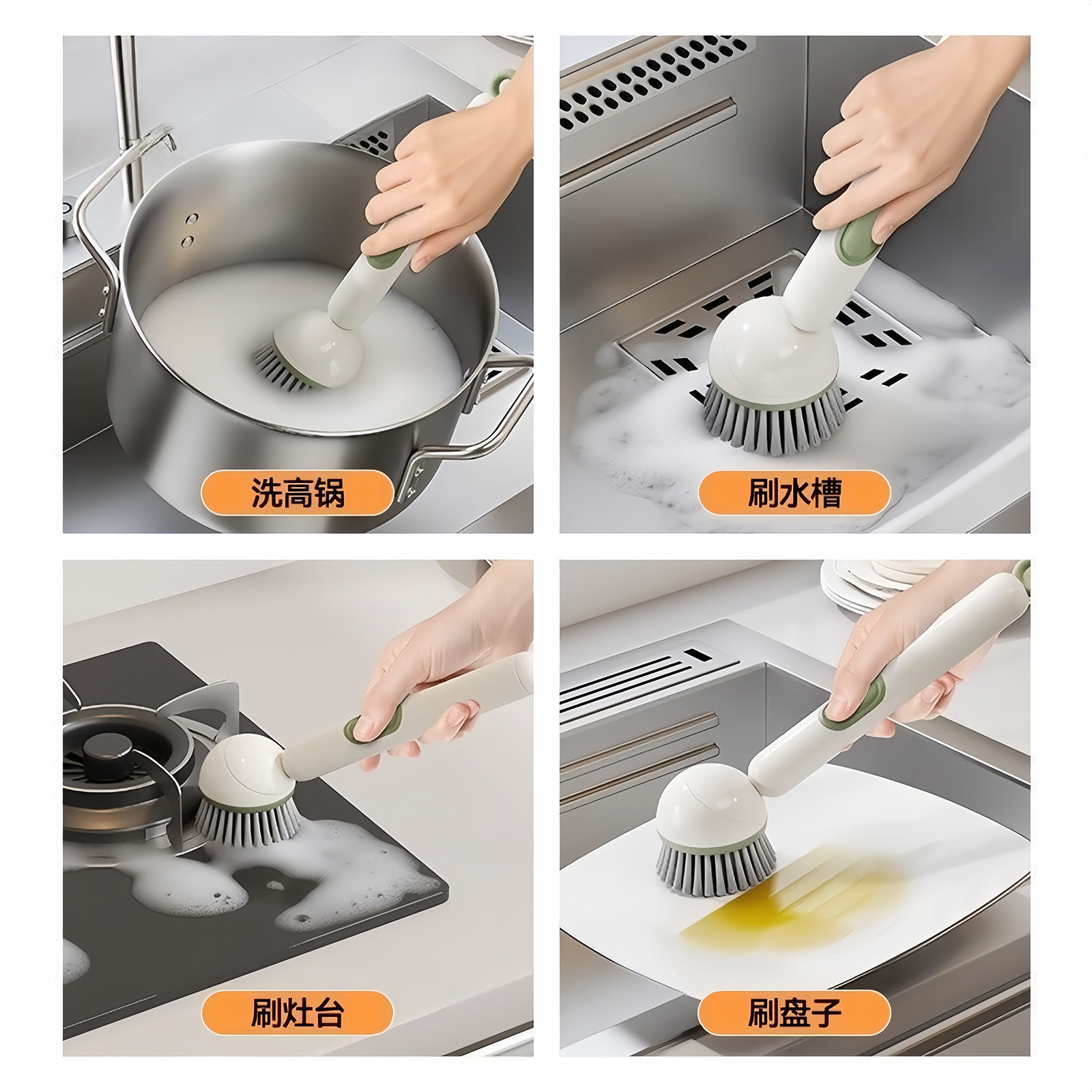 洗高锅

刷水槽

刷灶台

刷盘子