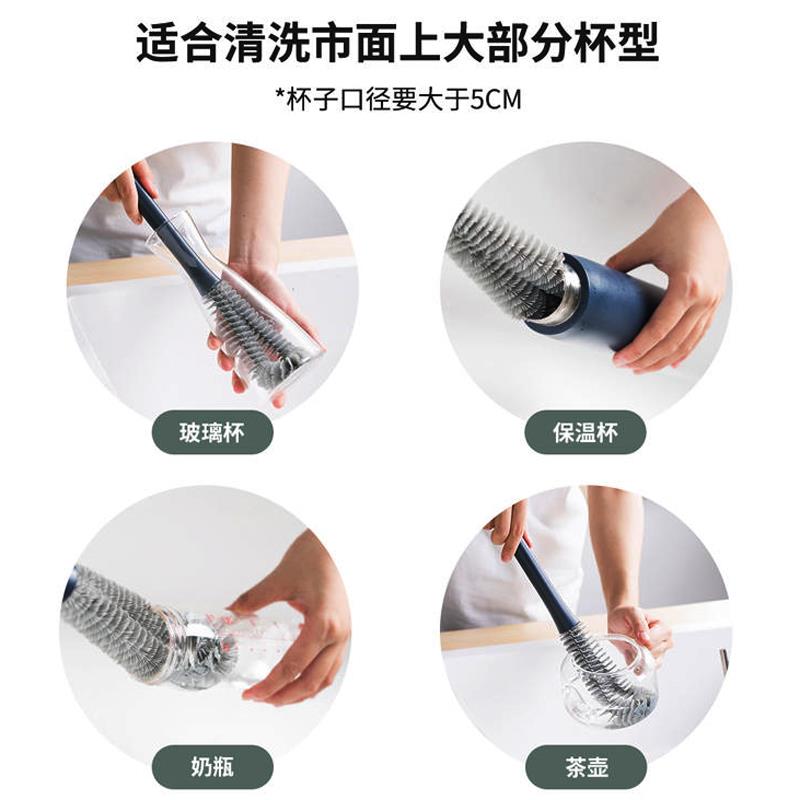 适合清洗市面上大部分杯型

*杯子口径要大于5CM

玻璃杯

保温杯

奶瓶

茶壶