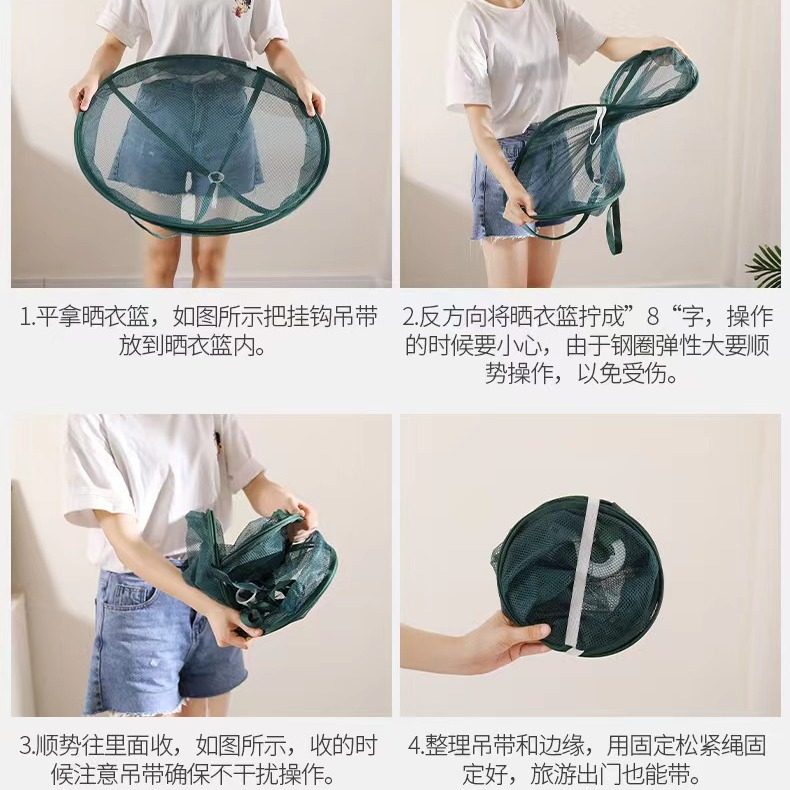 1.平拿晒衣篮，如图所示把挂钩吊带放到晒衣篮内。

2.反方向将晒衣篮拧成”8“字，操作的时候要小心，由于钢圈弹性大要顺势操作，以免受伤。

3.顺势往里面收，如图所示，收的时候注意吊带确保不干扰操作。

4.整理吊带和边缘，用固定松紧绳固定好，旅游出门也能带。