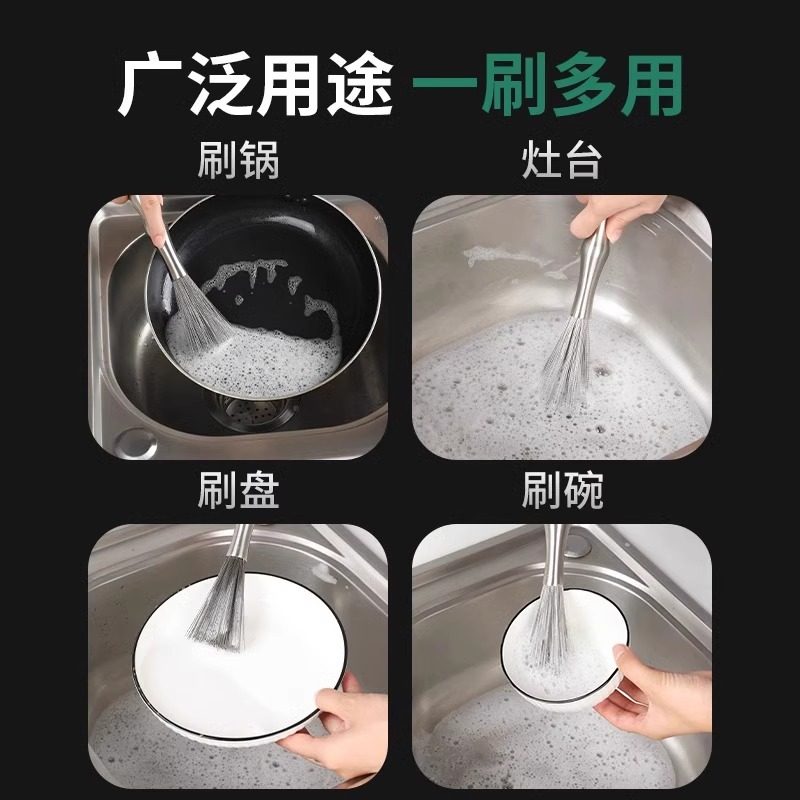 广泛用途 一刷多用

刷锅

灶台

刷盘

刷碗