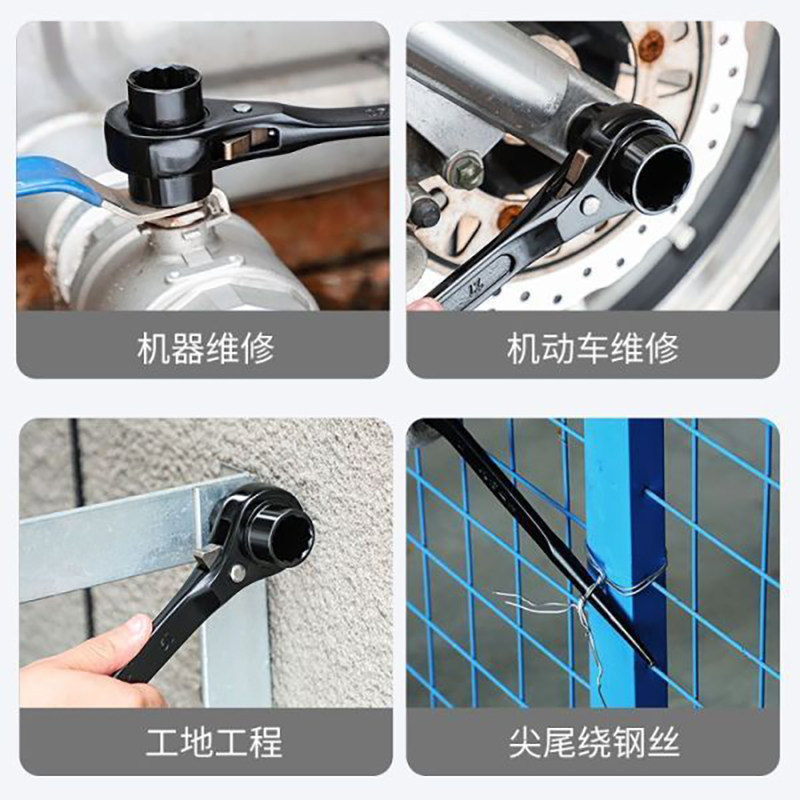 机器维修

机动车维修

工地工程

尖尾绕钢丝