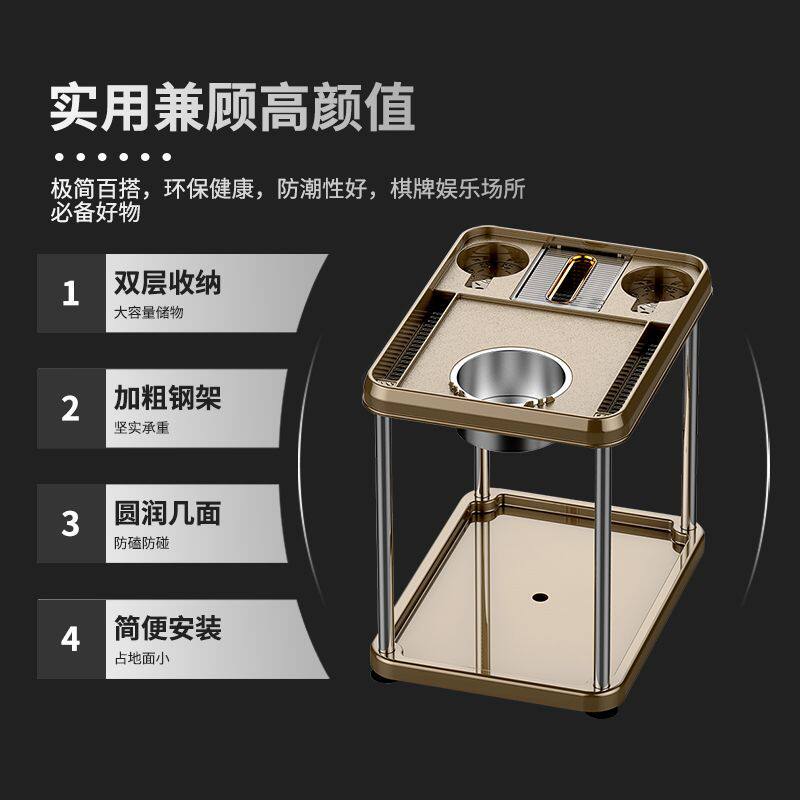 实用兼顾高颜值

极简百搭，环保健康，防潮性好，棋牌娱乐场所必备好物

1 双层收纳
大容量储物

2 加粗钢架
坚实承重

3 圆润几面
防磕防碰

4 简便安装
占地面小