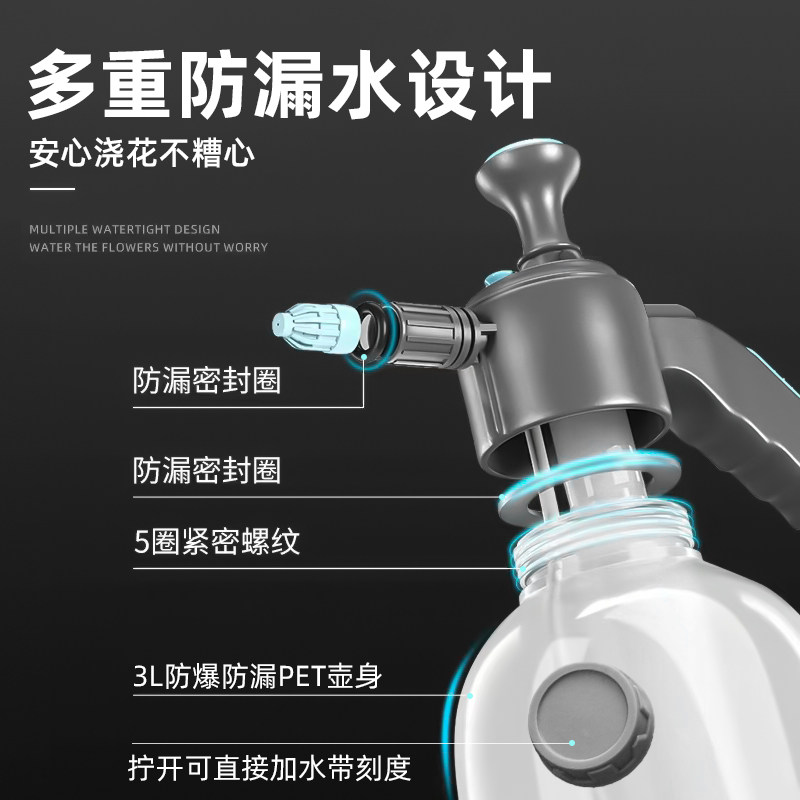 多重防漏水设计

安心浇花不糟心

MULTIPLE WATERTIGHT DESIGN
WATER THE FLOWERS WITHOUT WORRY

防漏密封圈

防漏密封圈

5圈紧密螺纹

3L防爆防漏PET壶身

拧开可直接加水带刻度