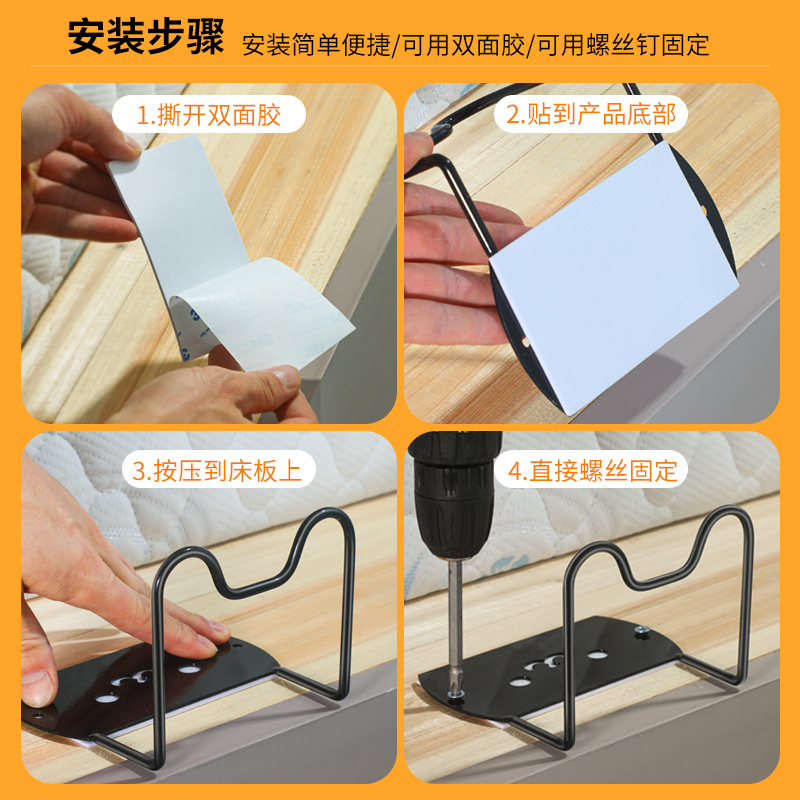 安装步骤 安装简单便捷/可用双面胶/可用螺丝钉固定

1.撕开双面胶

2.贴到产品底部

3.按压到床板上

4.直接螺丝固定