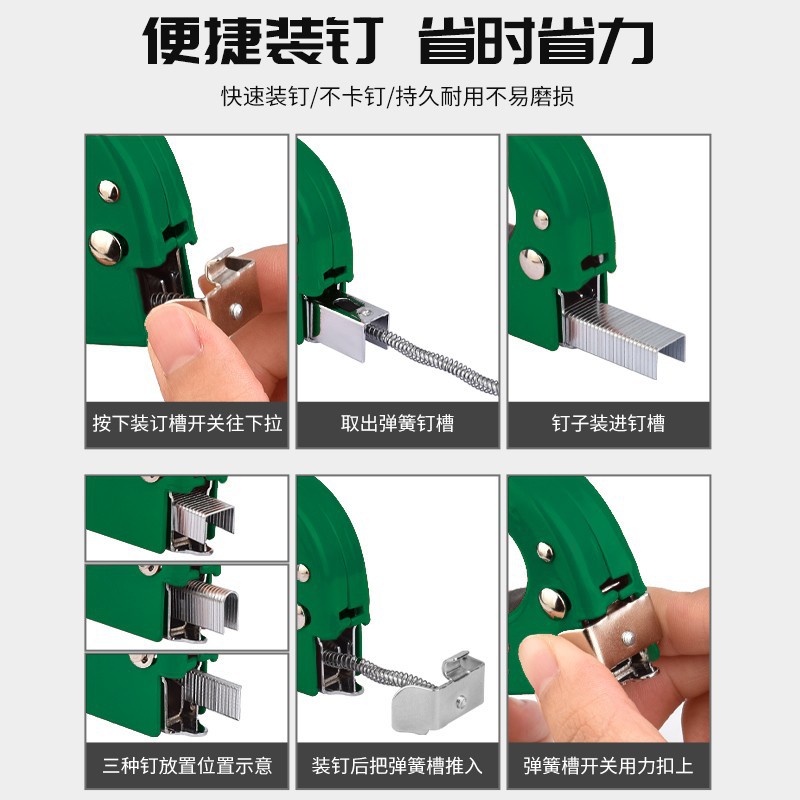 便捷装钉 省时省力

快速装钉/不卡钉/持久耐用不易磨损

按下装订槽开关往下拉

取出弹簧钉槽

钉子装进钉槽

三种钉放置位置示意

装钉后把弹簧槽推入

弹簧槽开关用力扣上