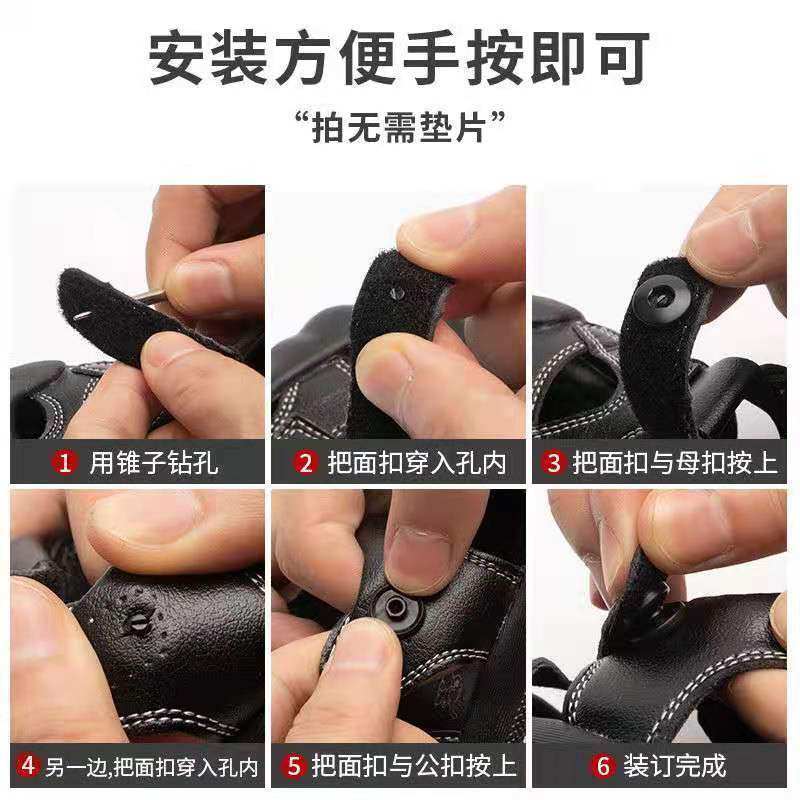 安装方便手按即可
“拍无需垫片”

1 用锥子钻孔

2 把面扣穿入孔内

3 把面扣与母扣按上

4 另一边,把面扣穿入孔内

5 把面扣与公扣按上

6 装订完成