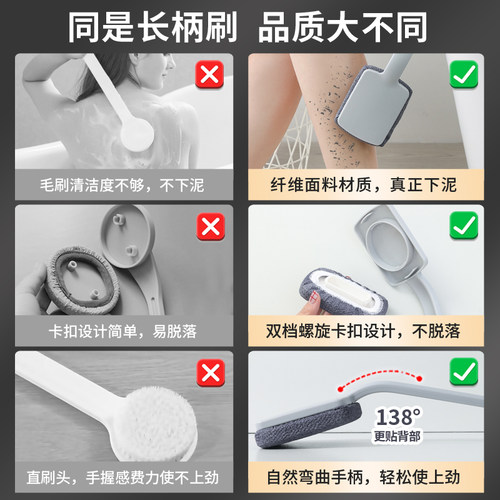 同是长柄刷 品质大不同

毛刷清洁度不够，不下泥

纤维面料材质，真正下泥

卡扣设计简单，易脱落

双档螺旋卡扣设计，不脱落

直刷头，手握感费力使不上劲

138°
更贴背部

自然弯曲手柄，轻松使上劲