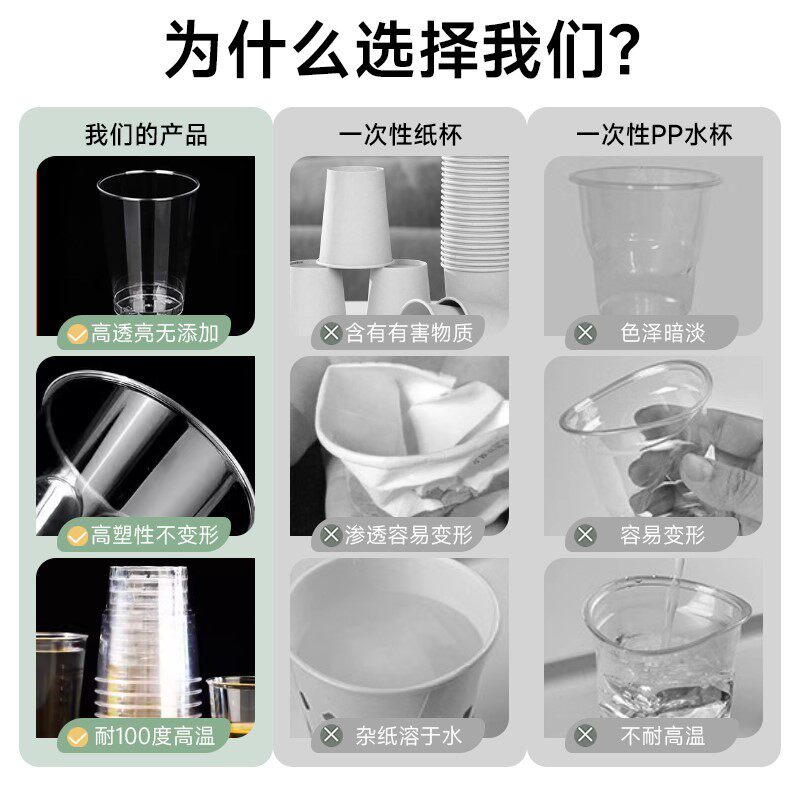 为什么选择我们?

我们的产品

高透亮无添加

高塑性不变形

耐100度高温

一次性纸杯

含有有害物质

渗透容易变形

杂纸溶于水

一次性PP水杯

色泽暗淡

容易变形

不耐高温