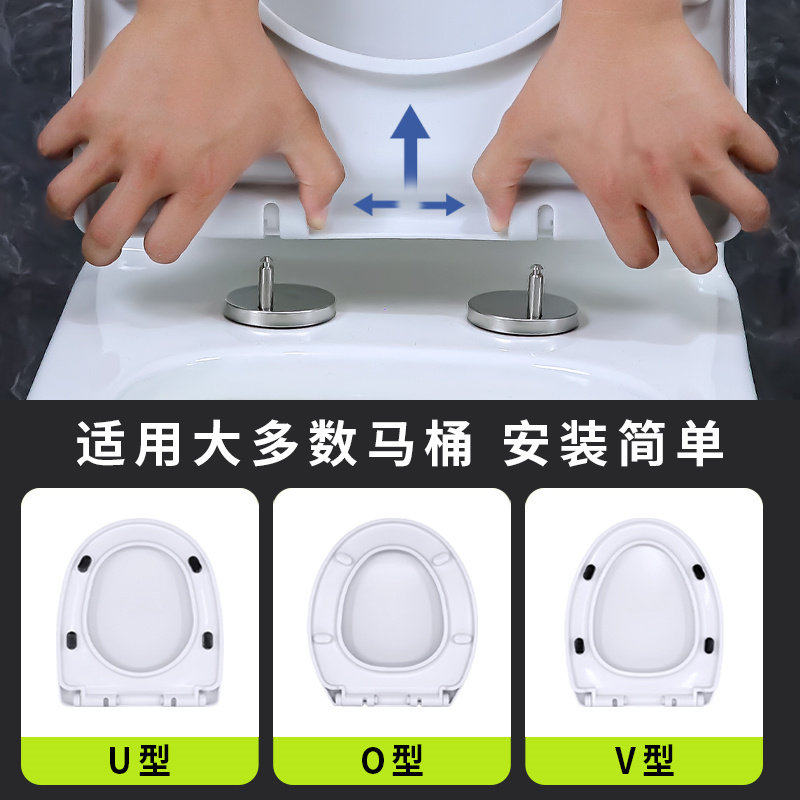 适用大多数马桶 安装简单

U型

O型

V型