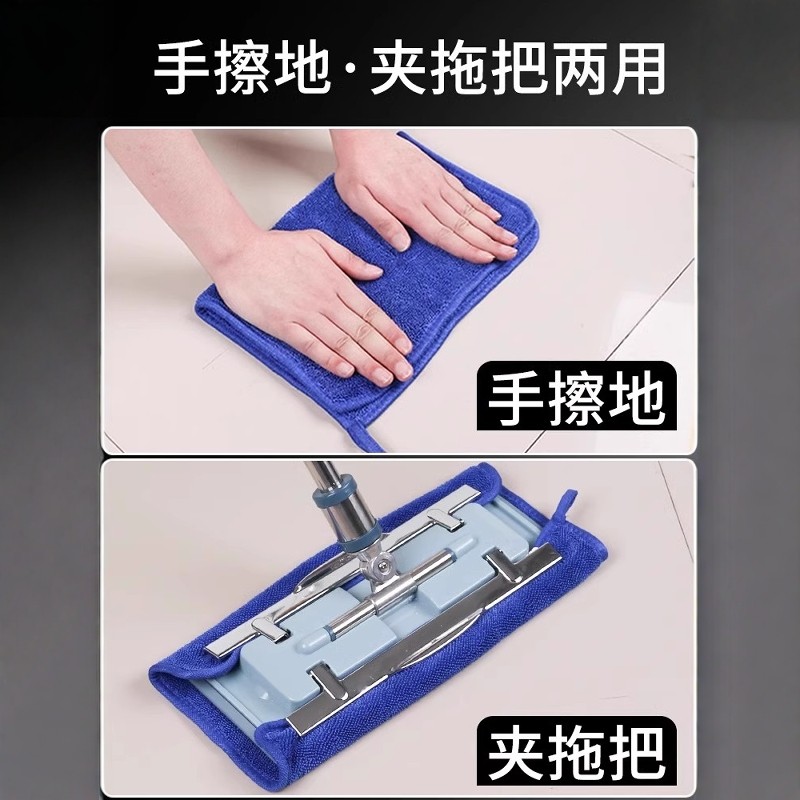 手擦地·夹拖把两用

手擦地

夹拖把