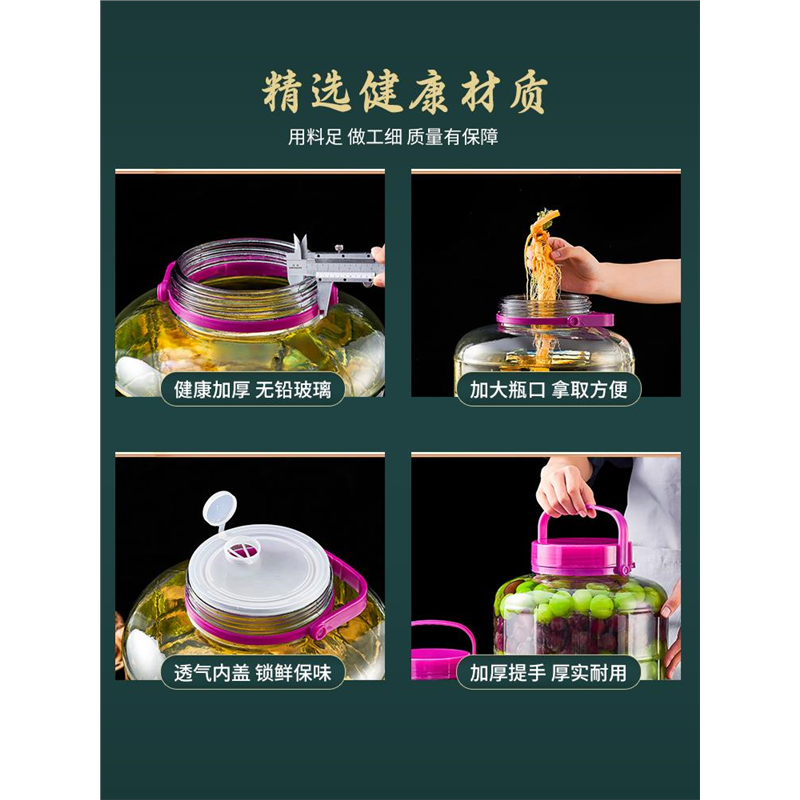 精选健康材质

用料足 做工细 质量有保障

健康加厚 无铅玻璃

加大瓶口 拿取方便

透气内盖 锁鲜保味

加厚提手 厚实耐用