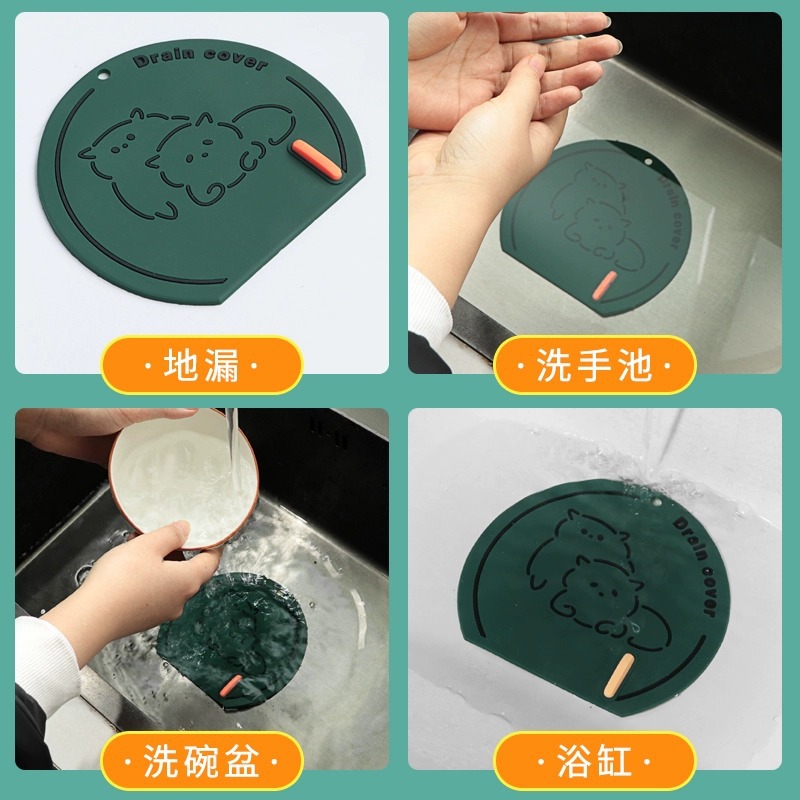 Drain cover

· 地漏 ·

Drain cover

· 洗手池 ·

· 洗碗盆 ·

Drain cover

· 浴缸 ·