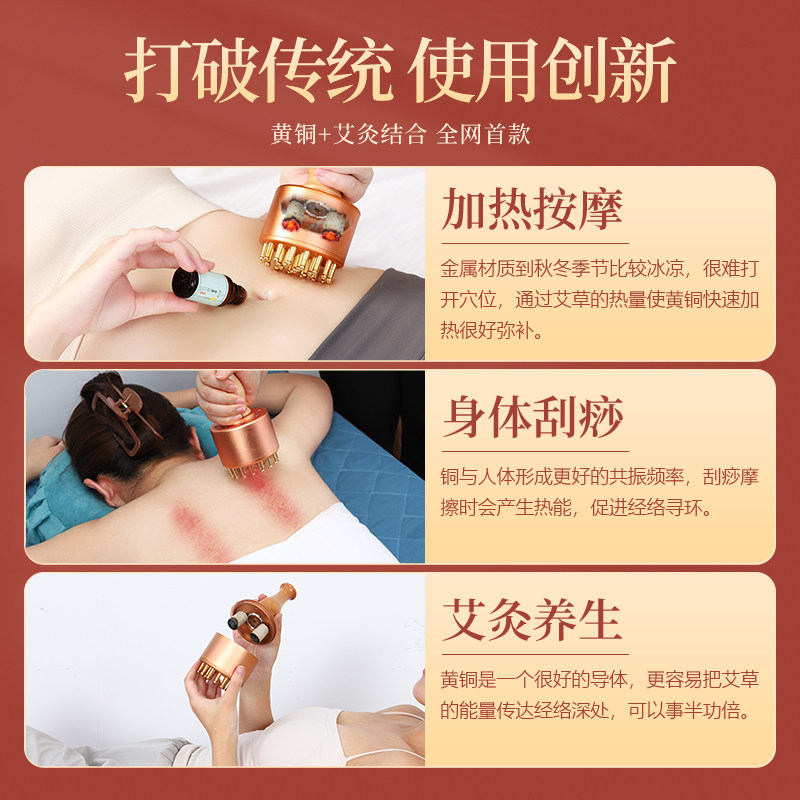 打破传统 使用创新

黄铜+艾灸结合 全网首款

加热按摩

金属材质到秋冬季节比较冰凉，很难打开穴位，通过艾草的热量使黄铜快速加热很好弥补。

身体刮痧

铜与人体形成更好的共振频率，刮痧摩擦时会产生热能，促进经络寻环。

艾灸养生

黄铜是一个很好的导体，更容易把艾草的能量传达经络深处，可以事半功倍。