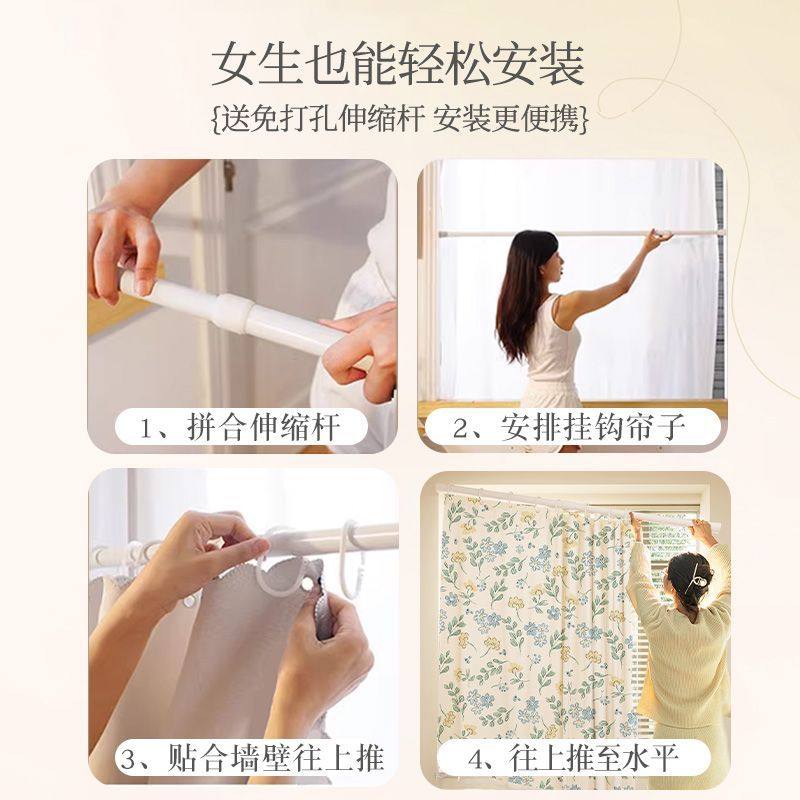 女生也能轻松安装

{送免打孔伸缩杆 安装更便携}

1、拼合伸缩杆

2、安排挂钩帘子

3、贴合墙壁往上推

4、往上推至水平