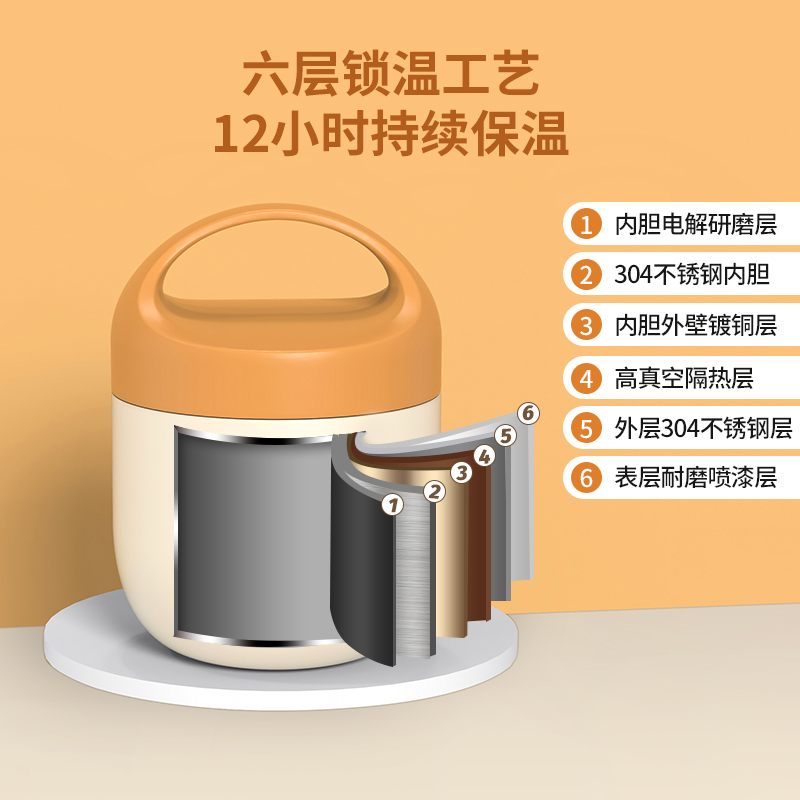 六层锁温工艺
12小时持续保温

1 内胆电解研磨层
2 304不锈钢内胆
3 内胆外壁镀铜层
4 高真空隔热层
5 外层304不锈钢层
6 表层耐磨喷漆层

1
2
3
4
5
6