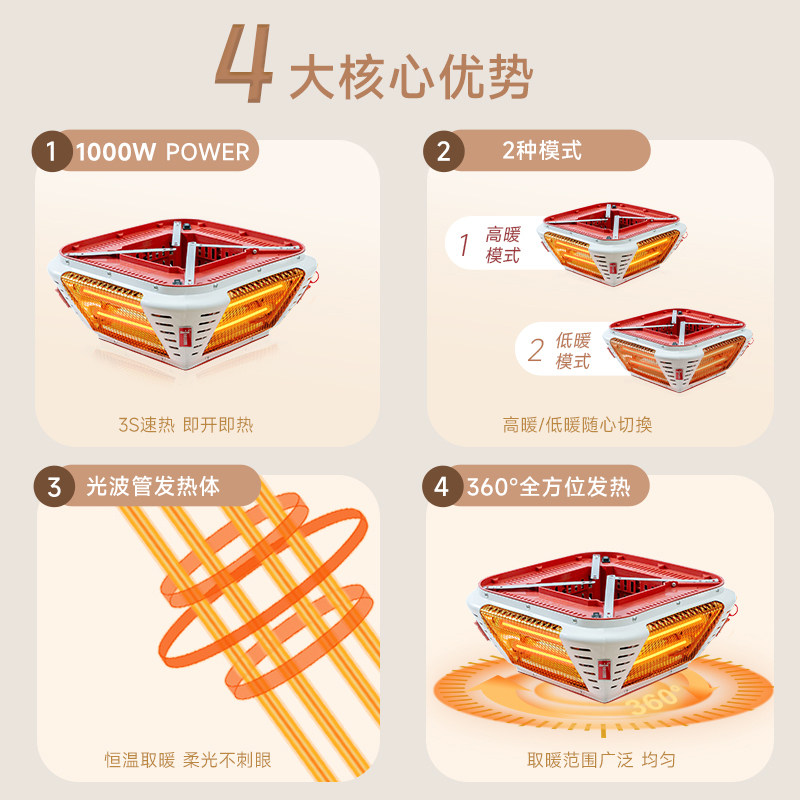 4 大核心优势

1 1000W POWER

3S速热 即开即热

2 2种模式

1 高暖模式

2 低暖模式

高暖/低暖随心切换

3 光波管发热体

恒温取暖 柔光不刺眼

4 360°全方位发热

360°

取暖范围广泛 均匀