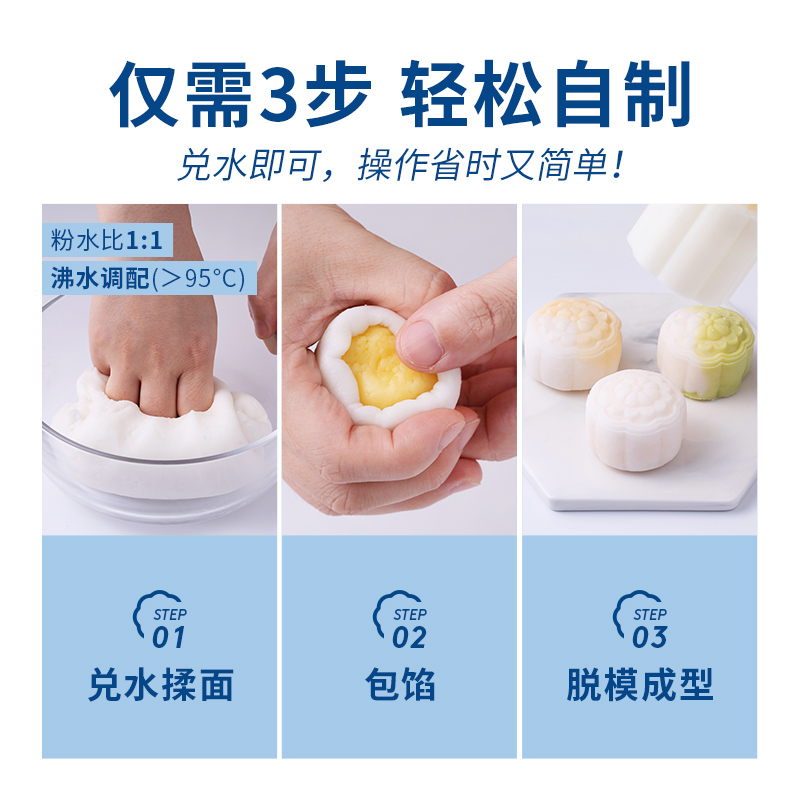 仅需3步 轻松自制

兑水即可，操作省时又简单！

粉水比1:1

沸水调配(>95°C)

STEP 01

兑水揉面

STEP 02

包馅

STEP 03

脱模成型