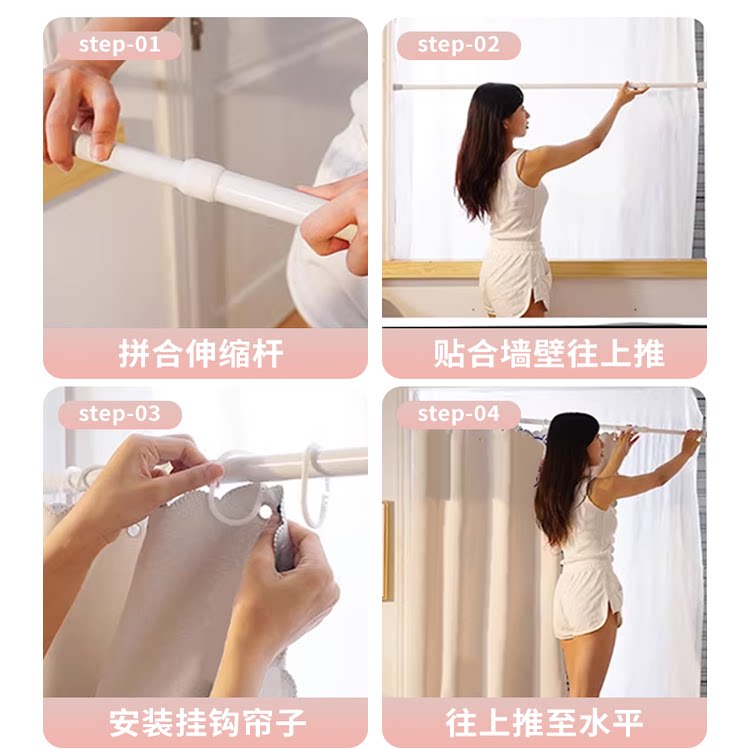 step-01

拼合伸缩杆

step-02

贴合墙壁往上推

step-03

安装挂钩帘子

step-04

往上推至水平